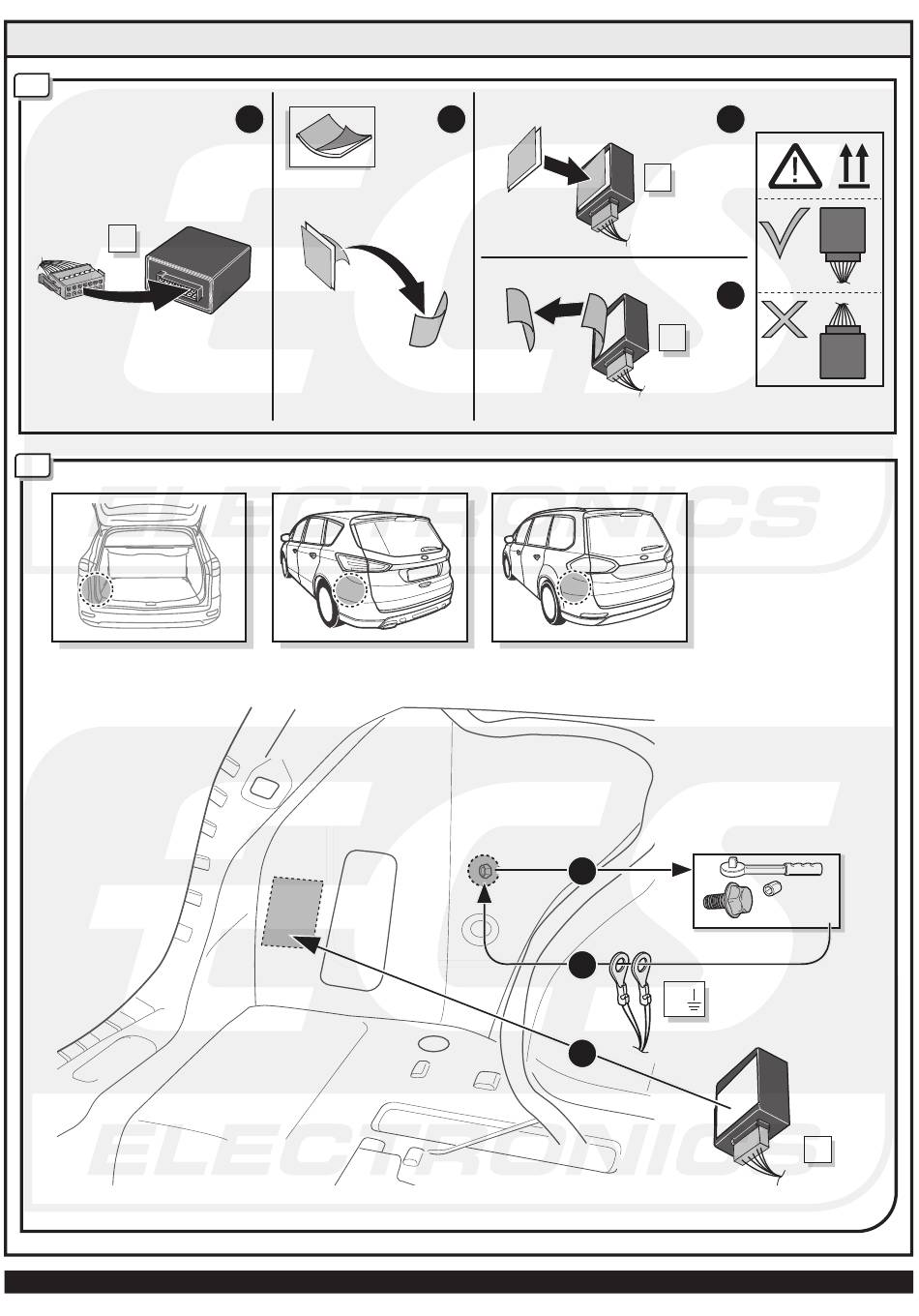 ECS
ELECTRONICS
ECS
ELECTRONICS