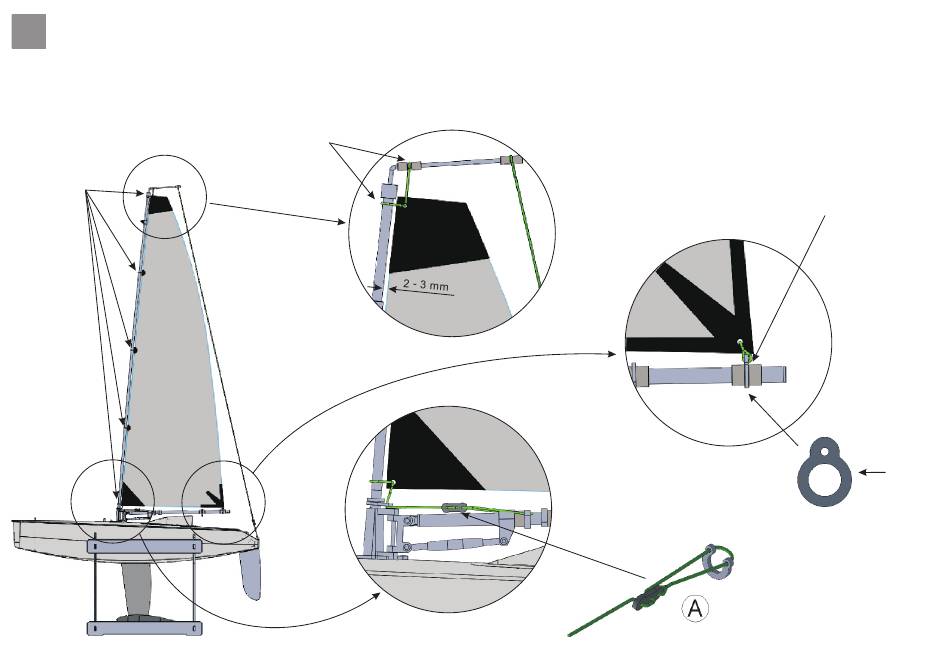 2 - 3 mm

A