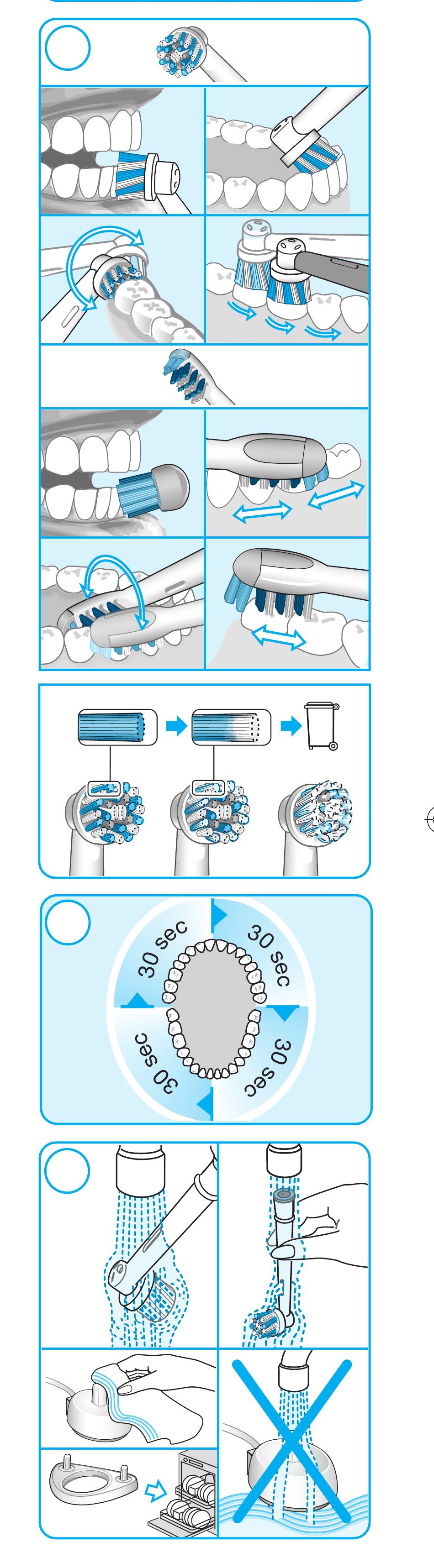 30 sec
30 sec
30 sec
30 sec