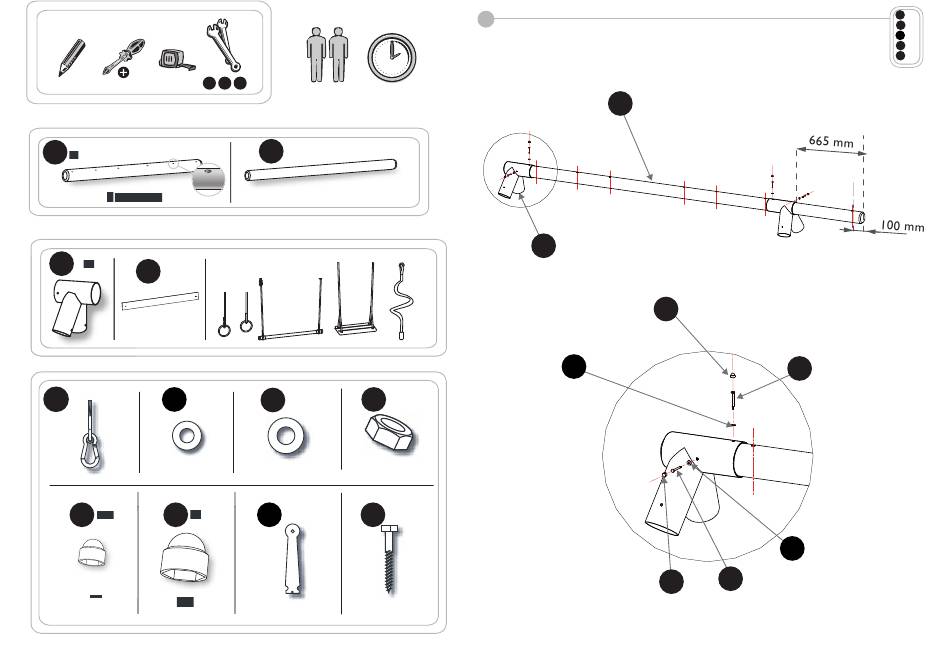 665 mm
100 mm