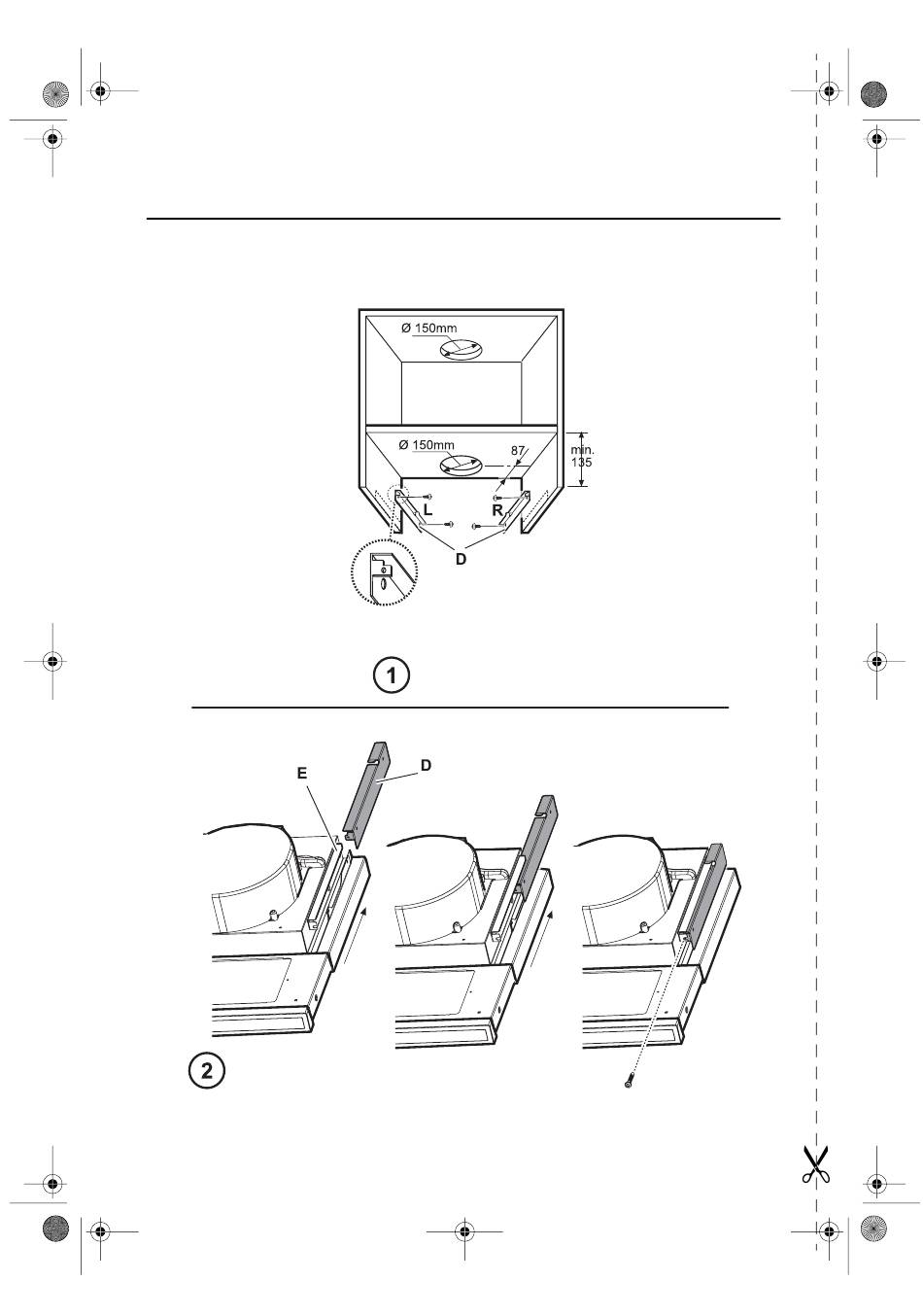 Ø 150mm

Ø 150mm

87

min. 135

L

R

D

1

E

D

2