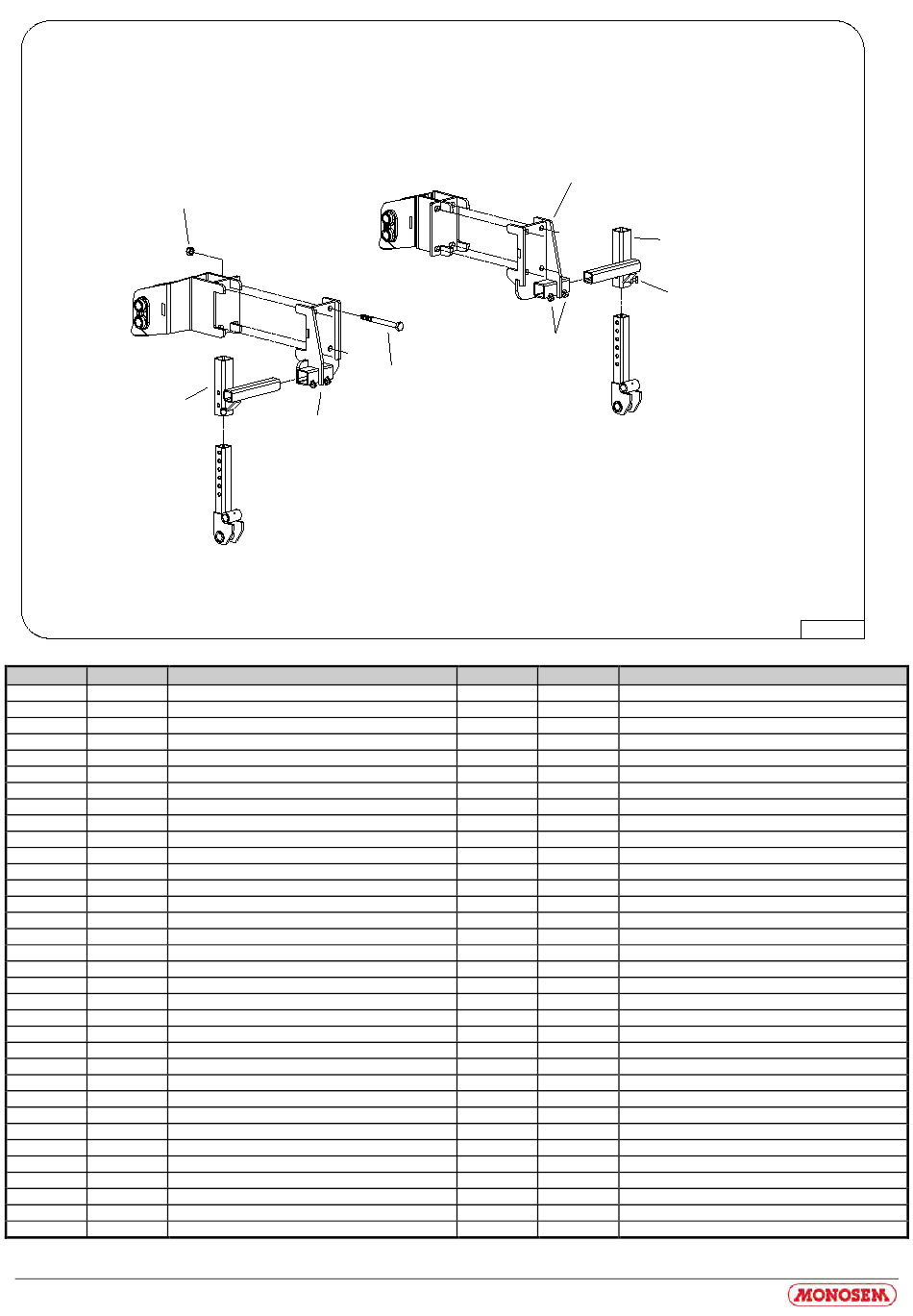 MONOSEM