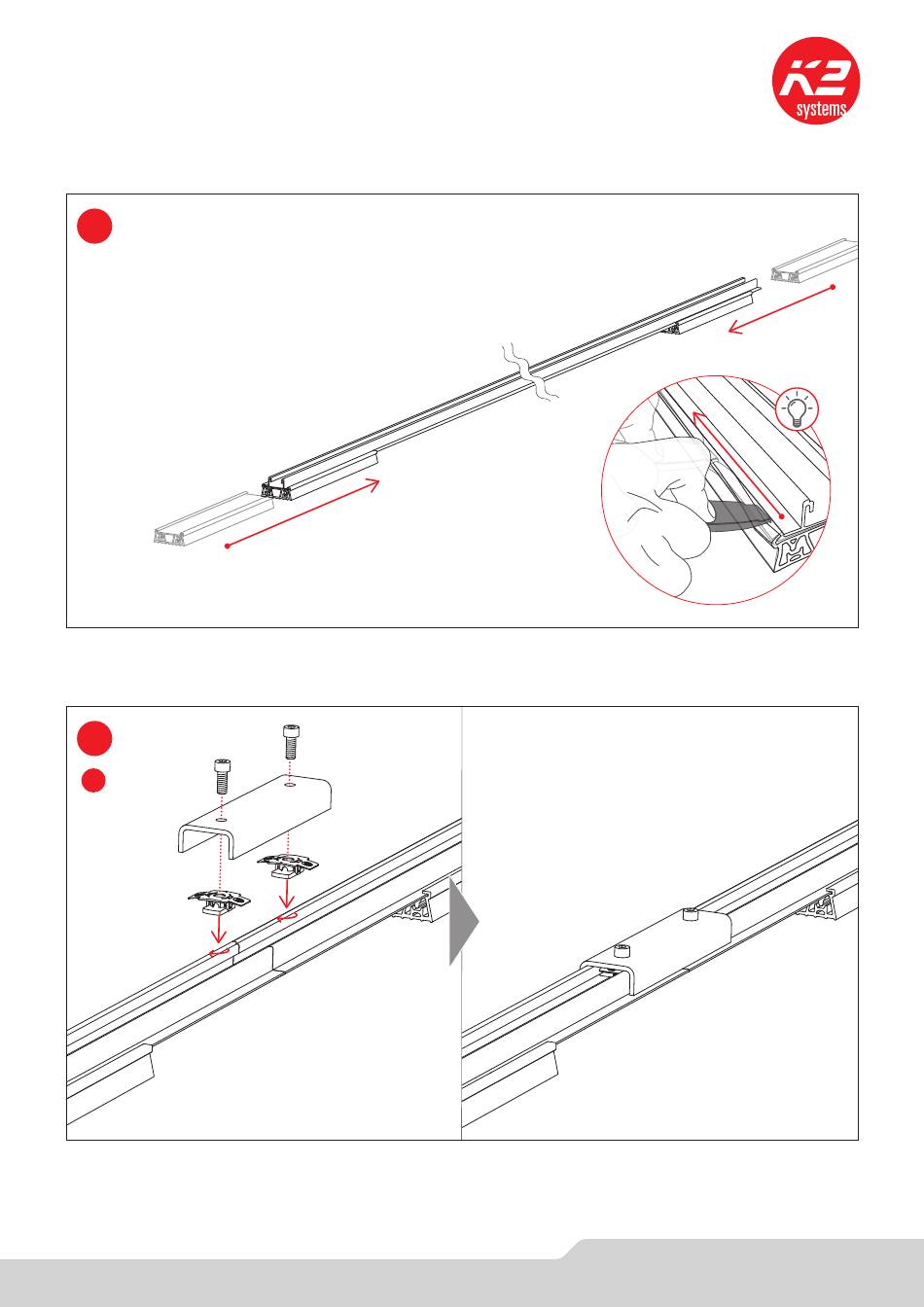 K2 systems