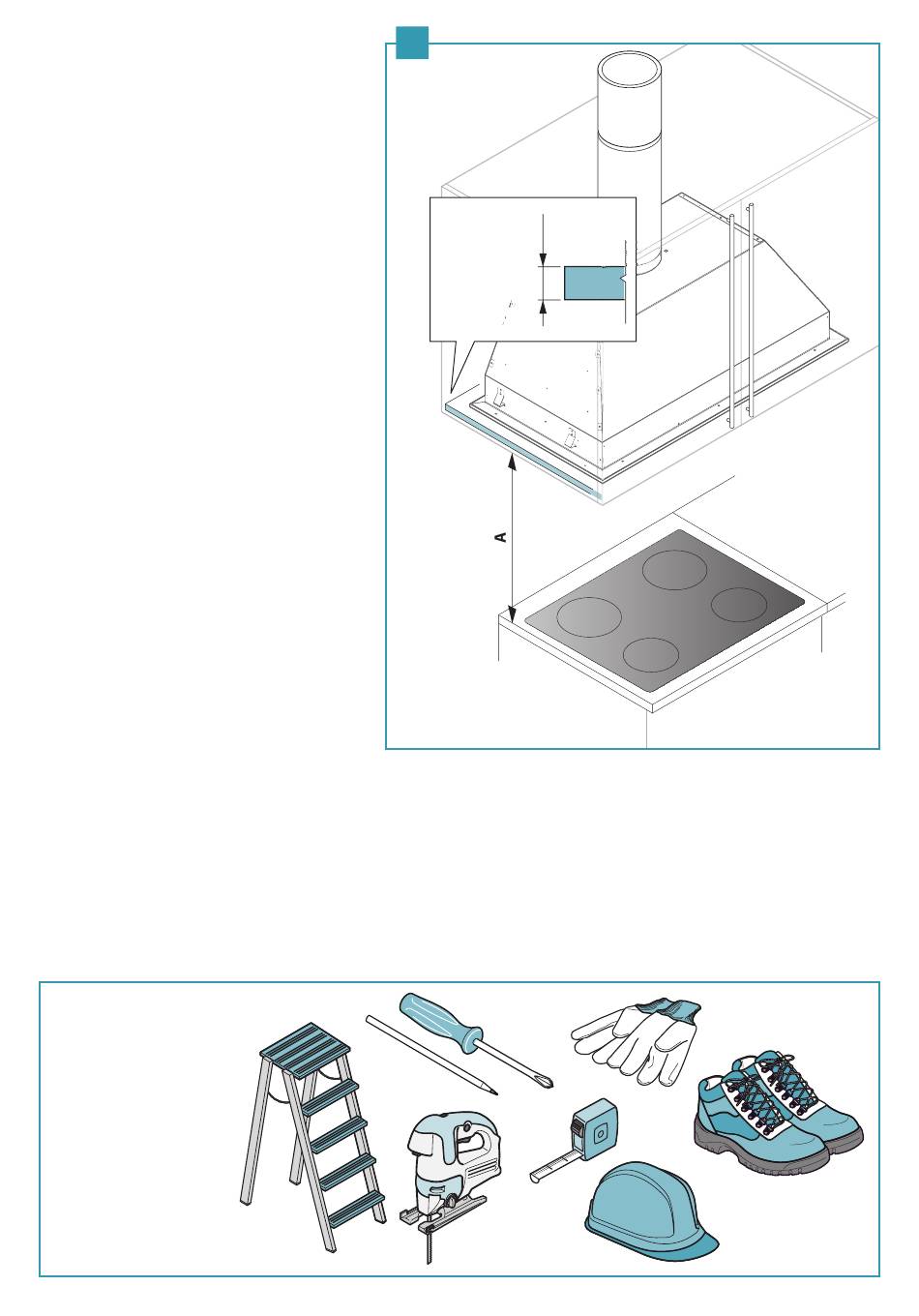 A