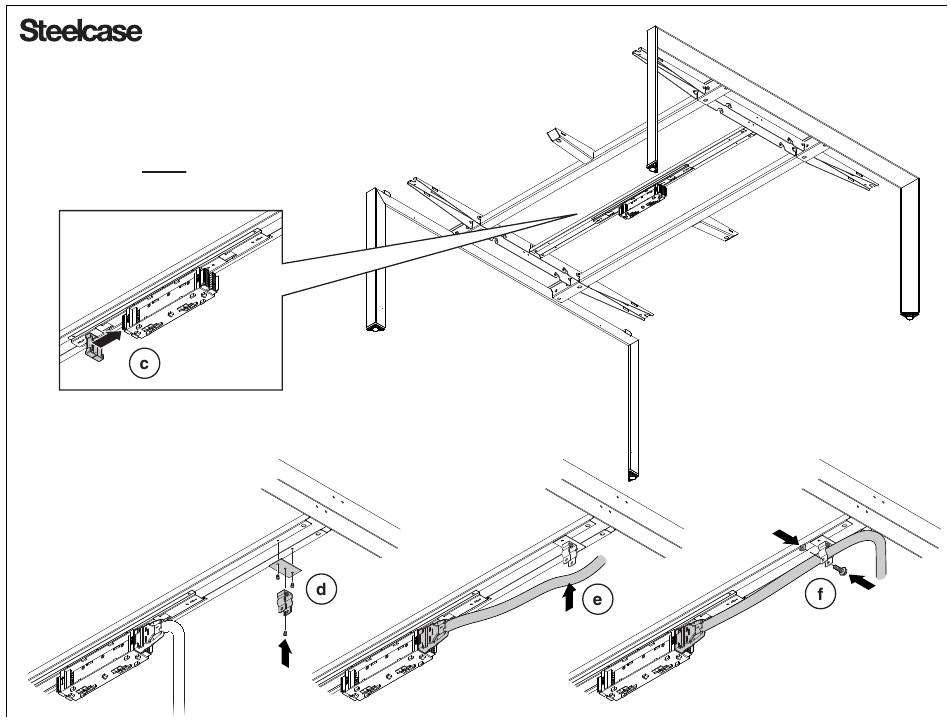 Steelcase

c

d

e

f