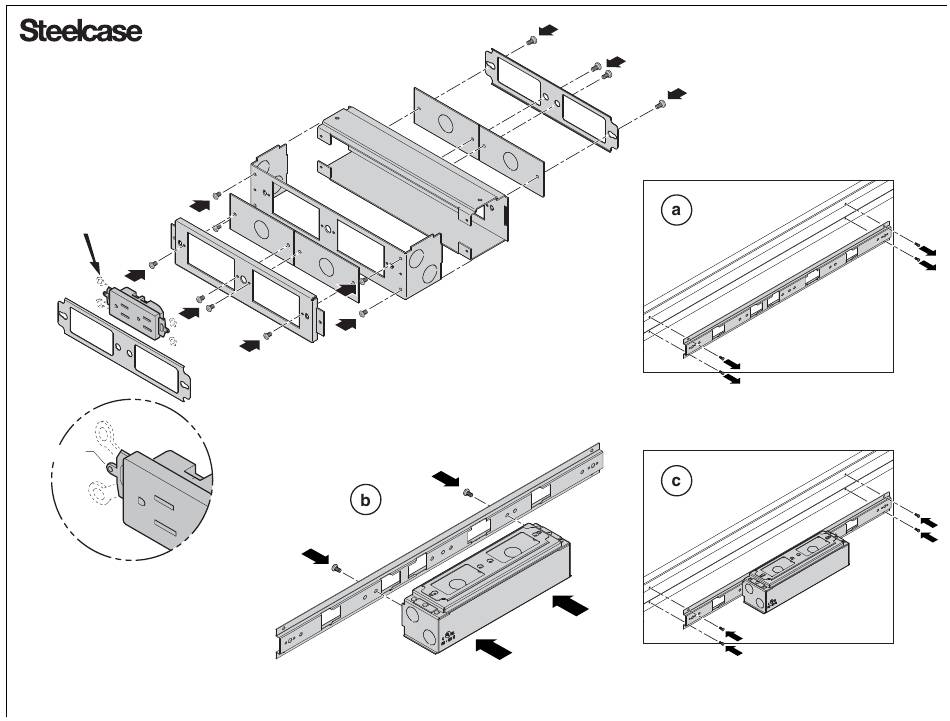 Steelcase

a

b

c