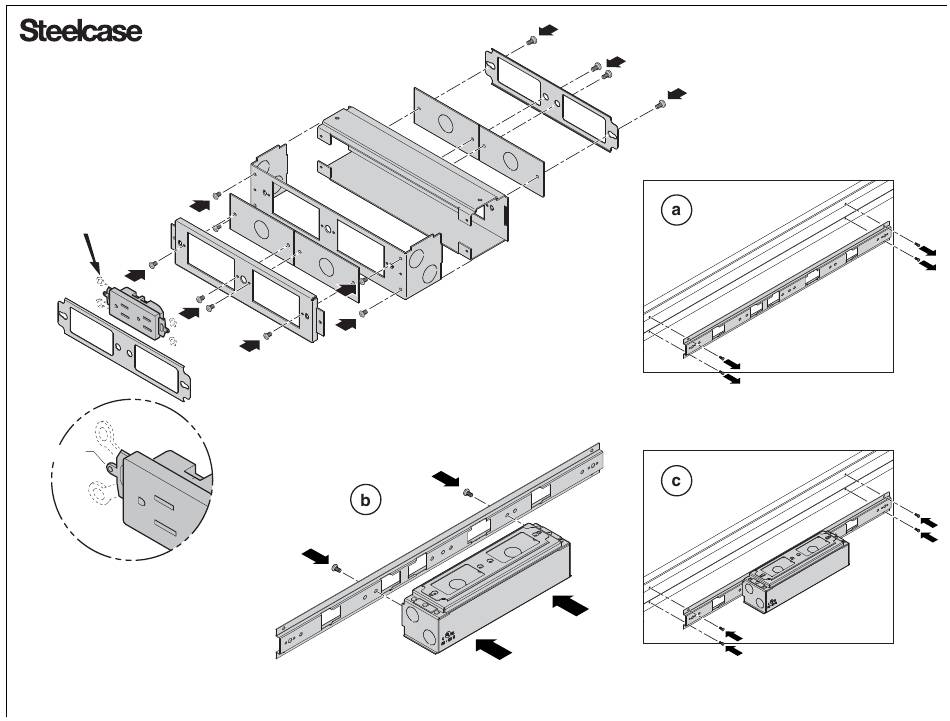 Steelcase

a

b

c