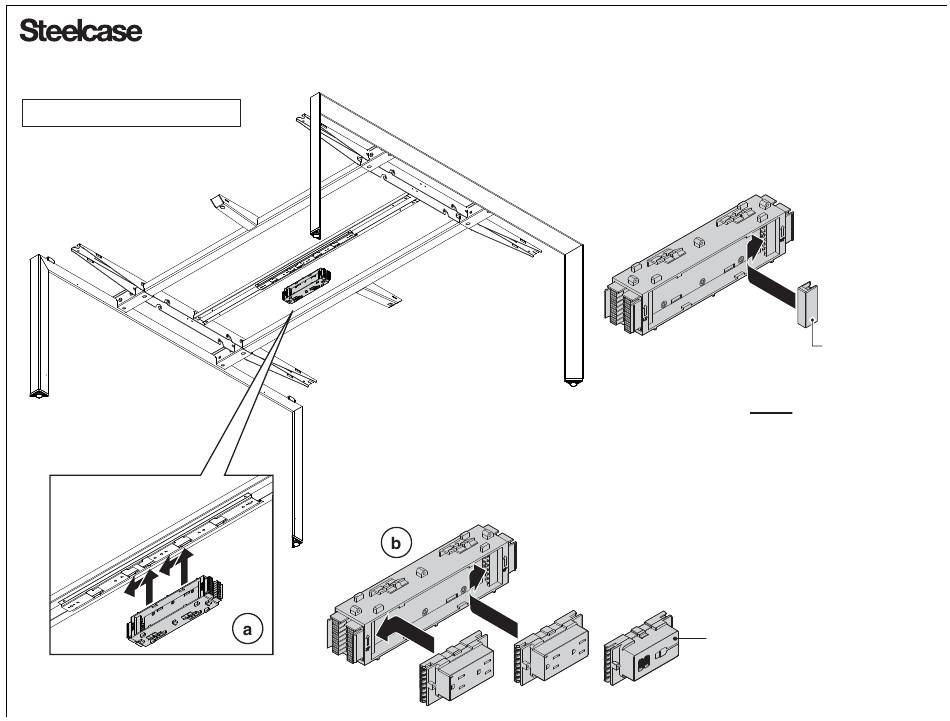 Steelcase

b

a