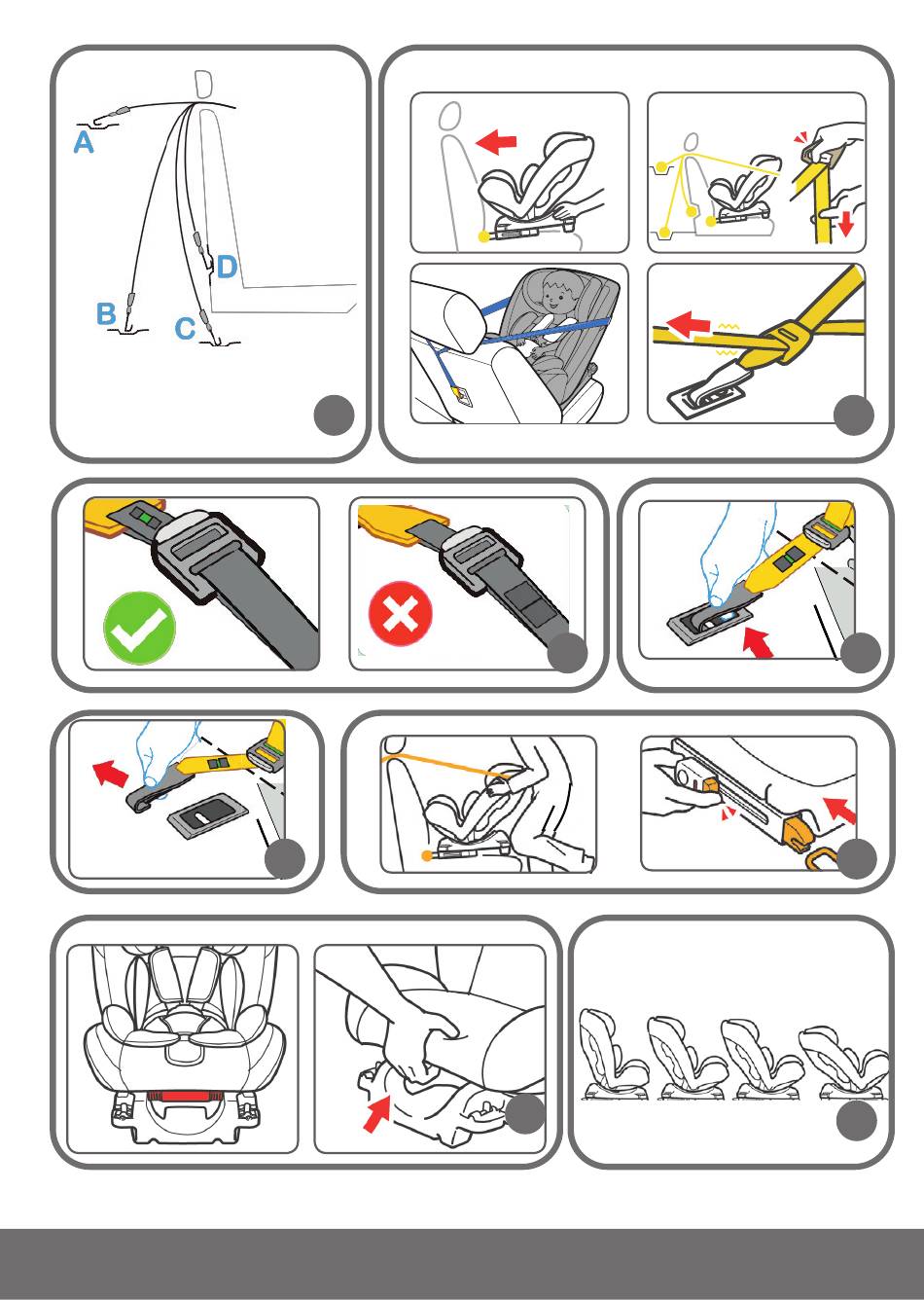 A

B

C

D