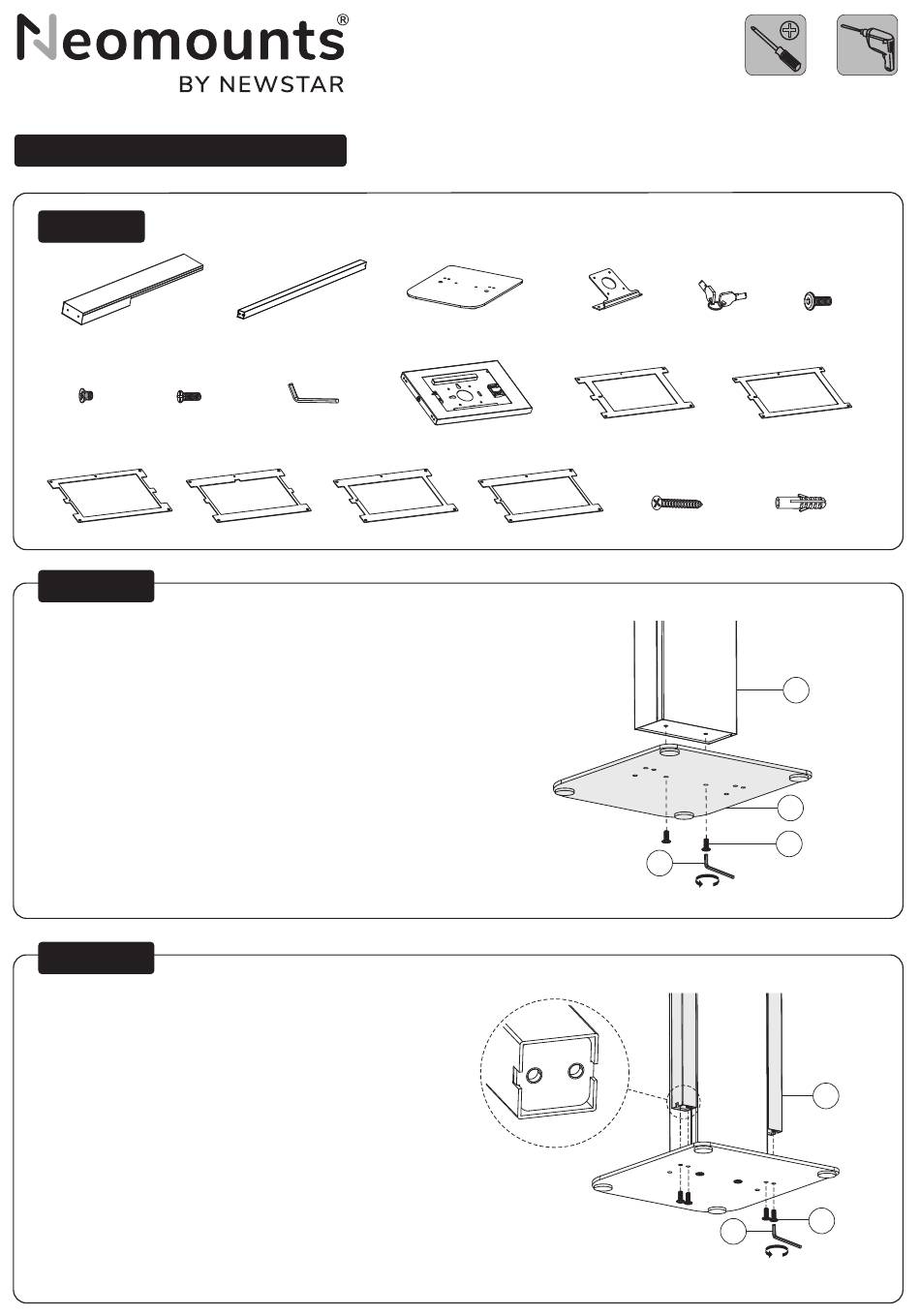 Neomounts®
BY NEWSTAR