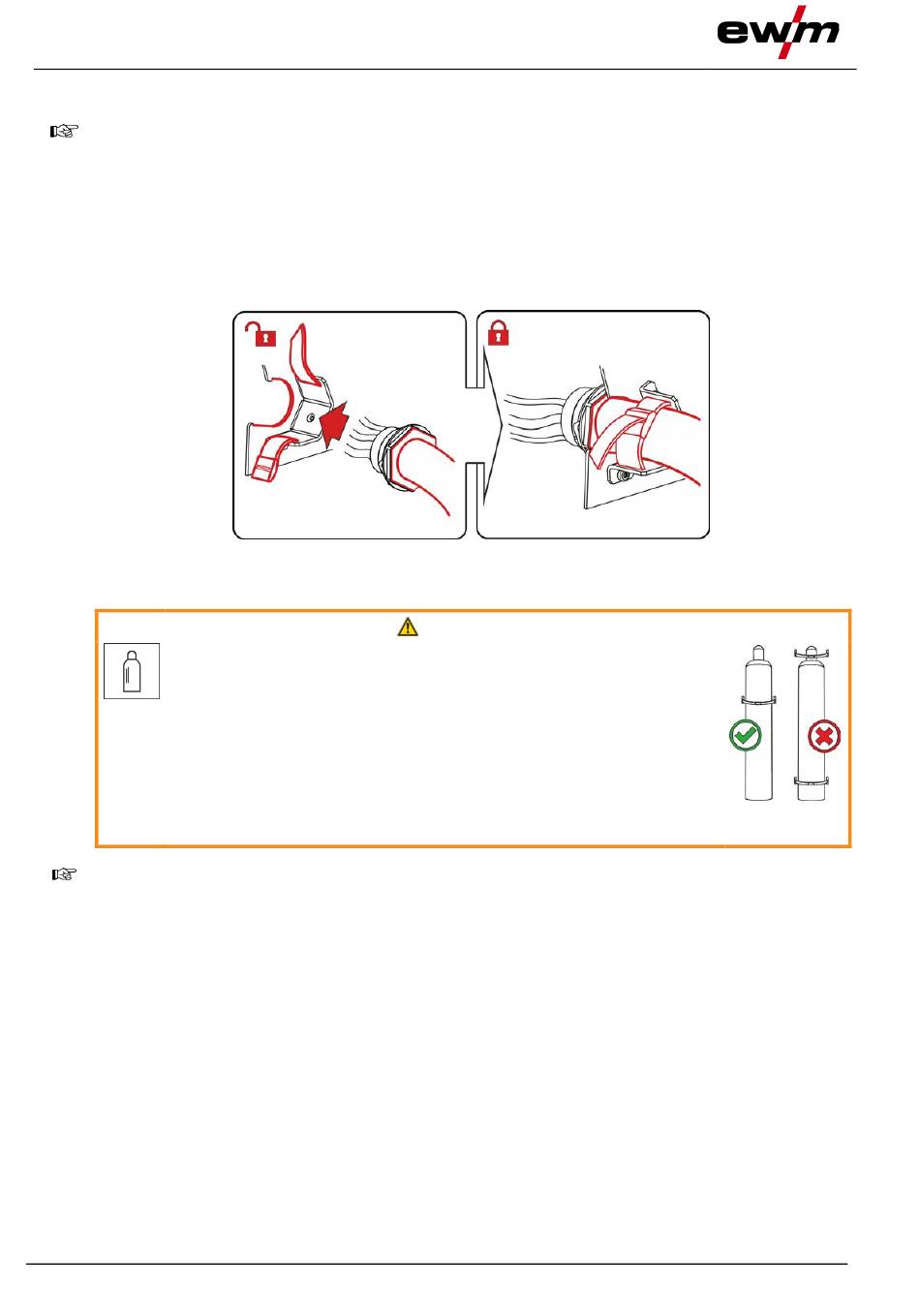 ewm