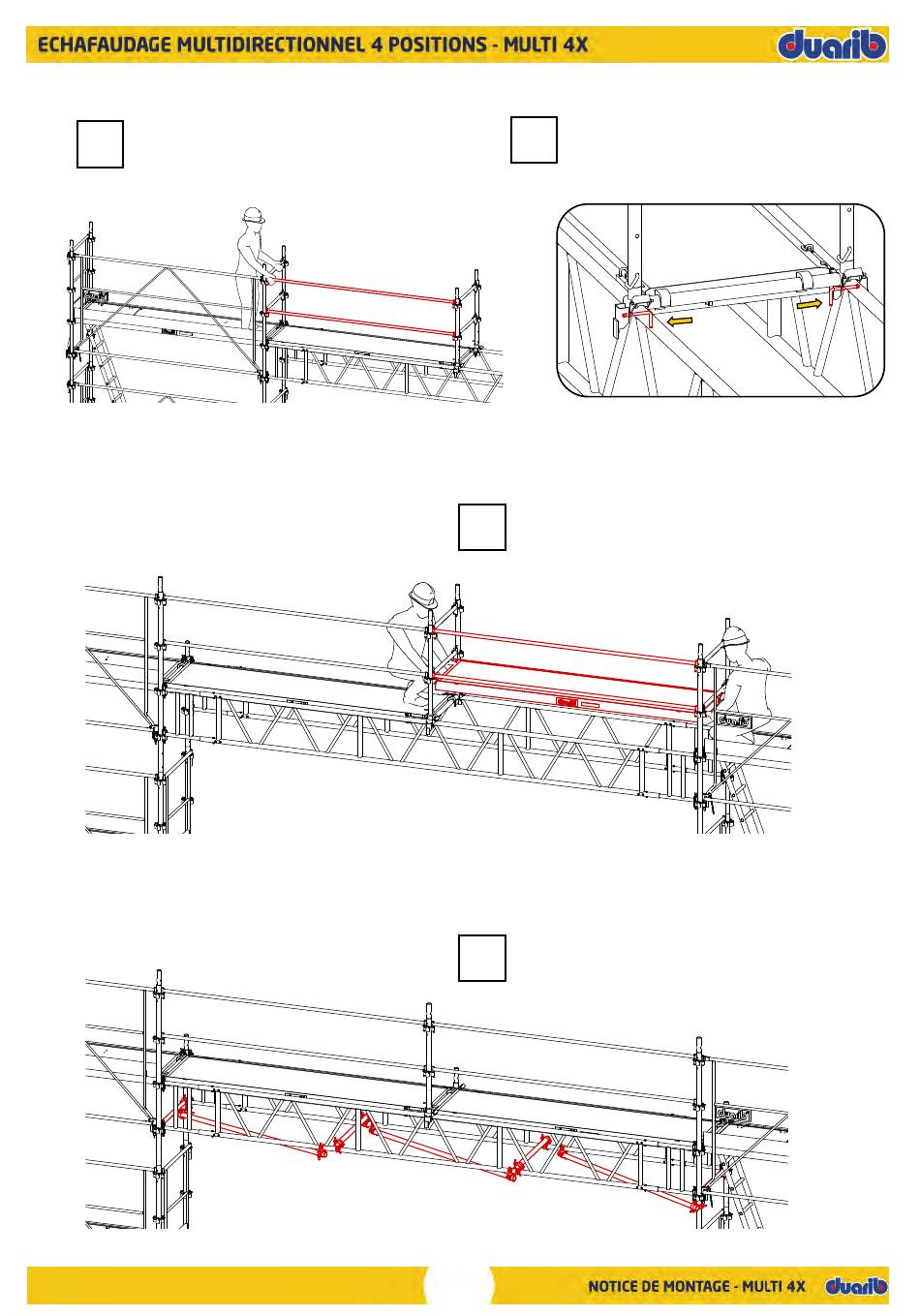 ECHAFAUDAGE MULTIDIRECTIONNEL 4 POSITIONS - MULTI 4X

duarib

NOTICE DE MONTAGE - MULTI 4X

duarib