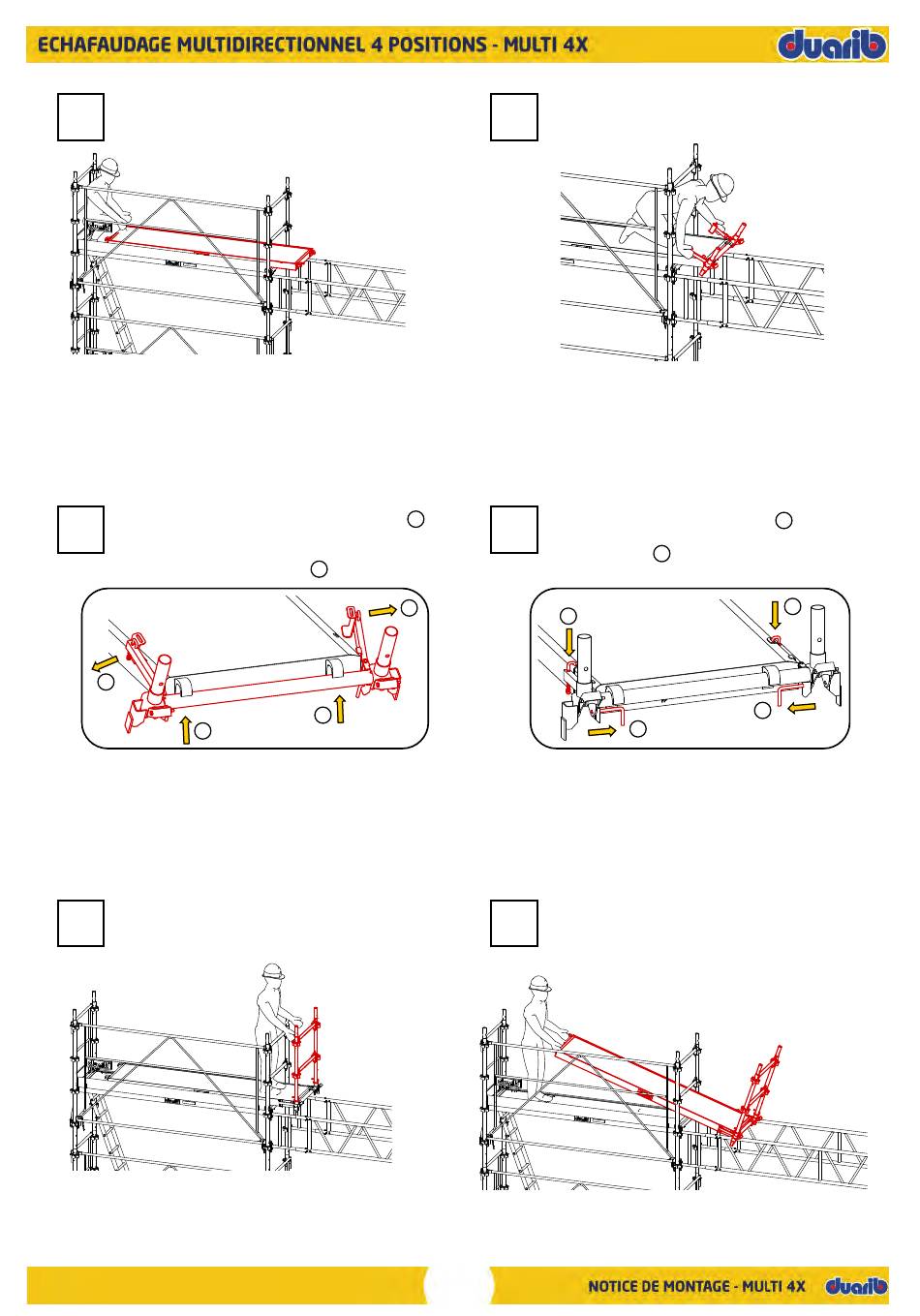 ECHAFAUDAGE MULTIDIRECTIONNEL 4 POSITIONS - MULTI 4X

duarib

NOTICE DE MONTAGE - MULTI 4X

duarib