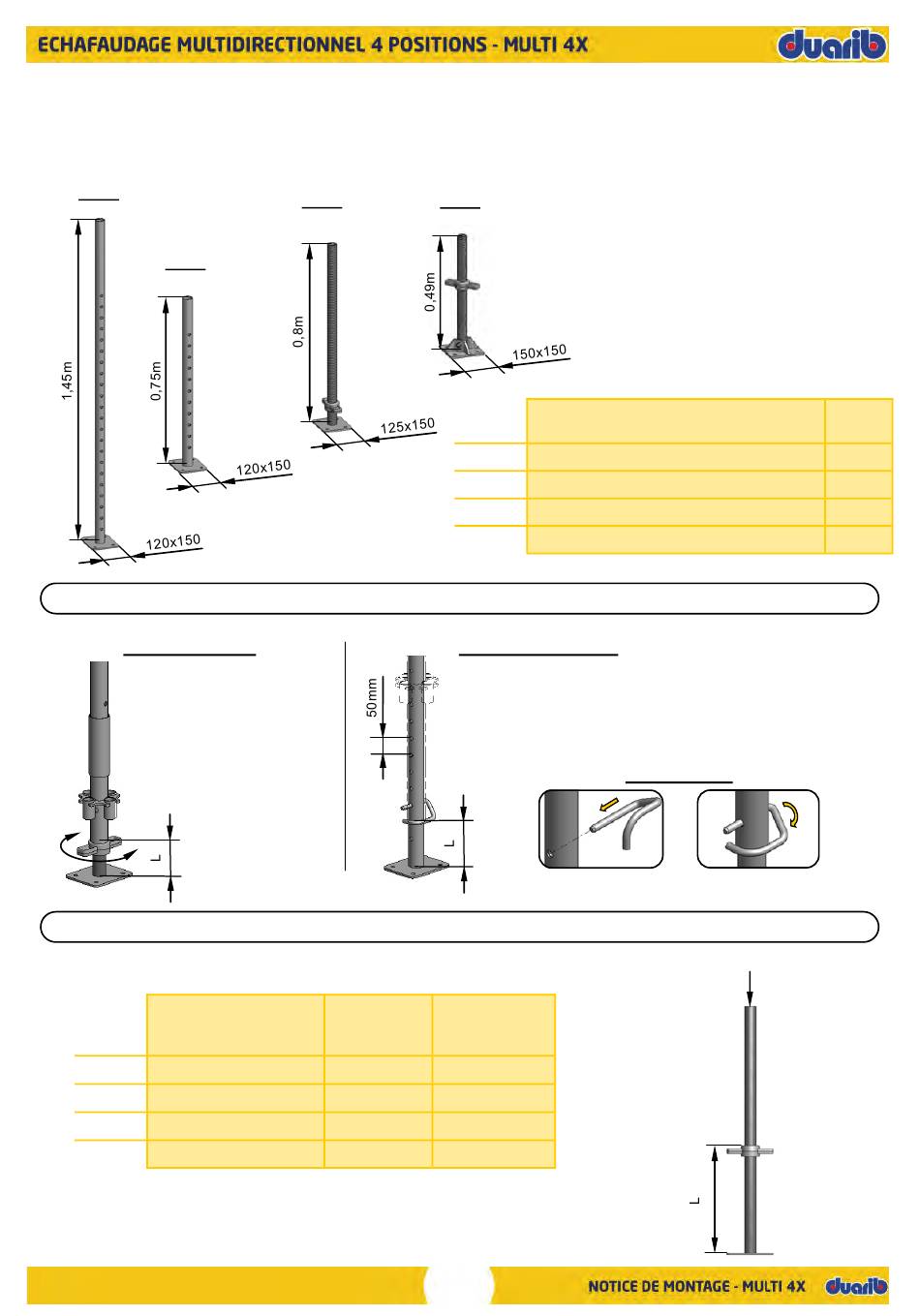 ECHAFAUDAGE MULTIDIRECTIONNEL 4 POSITIONS - MULTI 4X

duarib

1,45m

120x150

0,75m

120x150

0,8m

125x150

0,49m

150x150

50mm

L

L

L

NOTICE DE MONTAGE - MULTI 4X

duarib