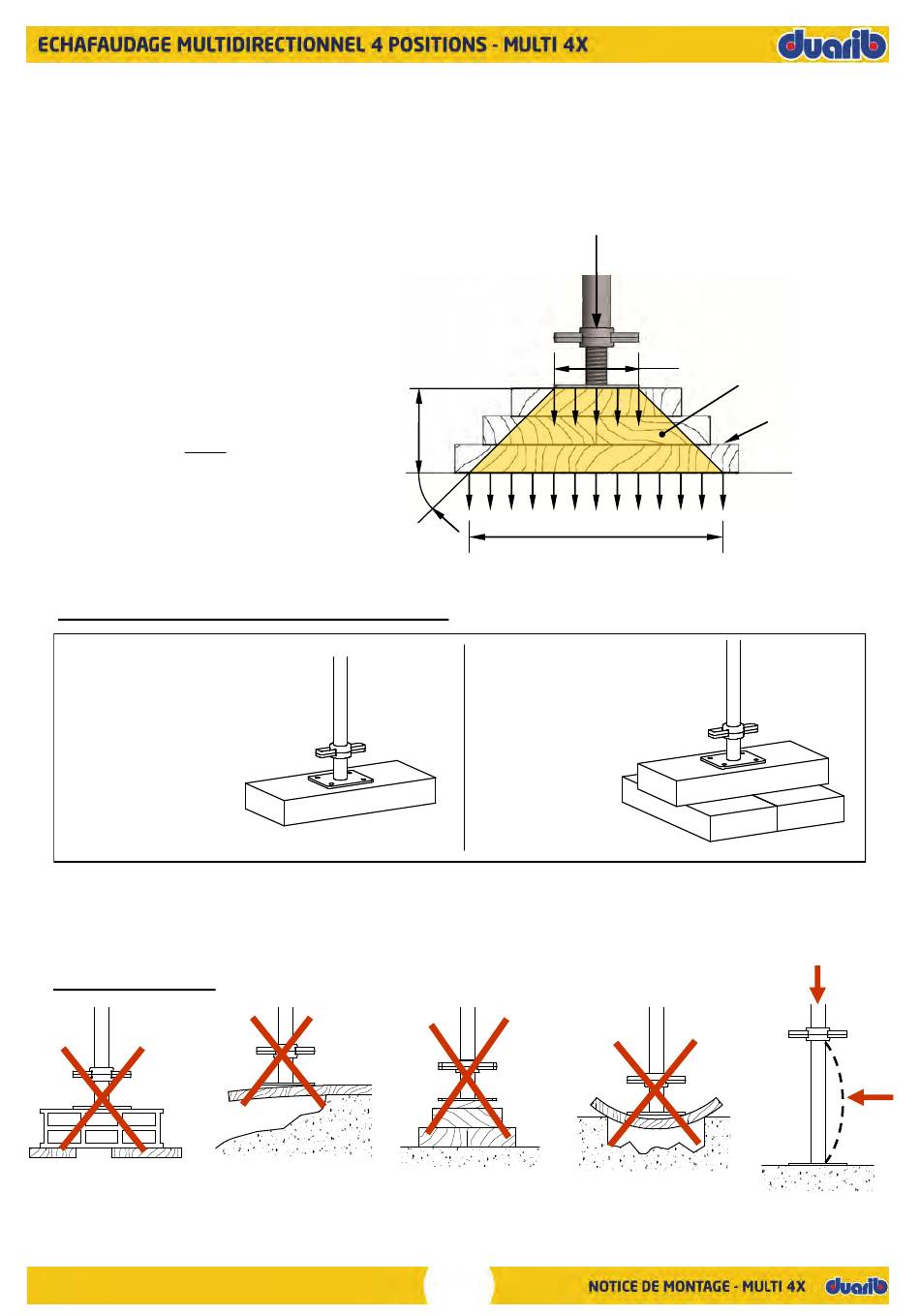 ECHAFAUDAGE MULTIDIRECTIONNEL 4 POSITIONS - MULTI 4X

duarib

NOTICE DE MONTAGE - MULTI 4X

duarib