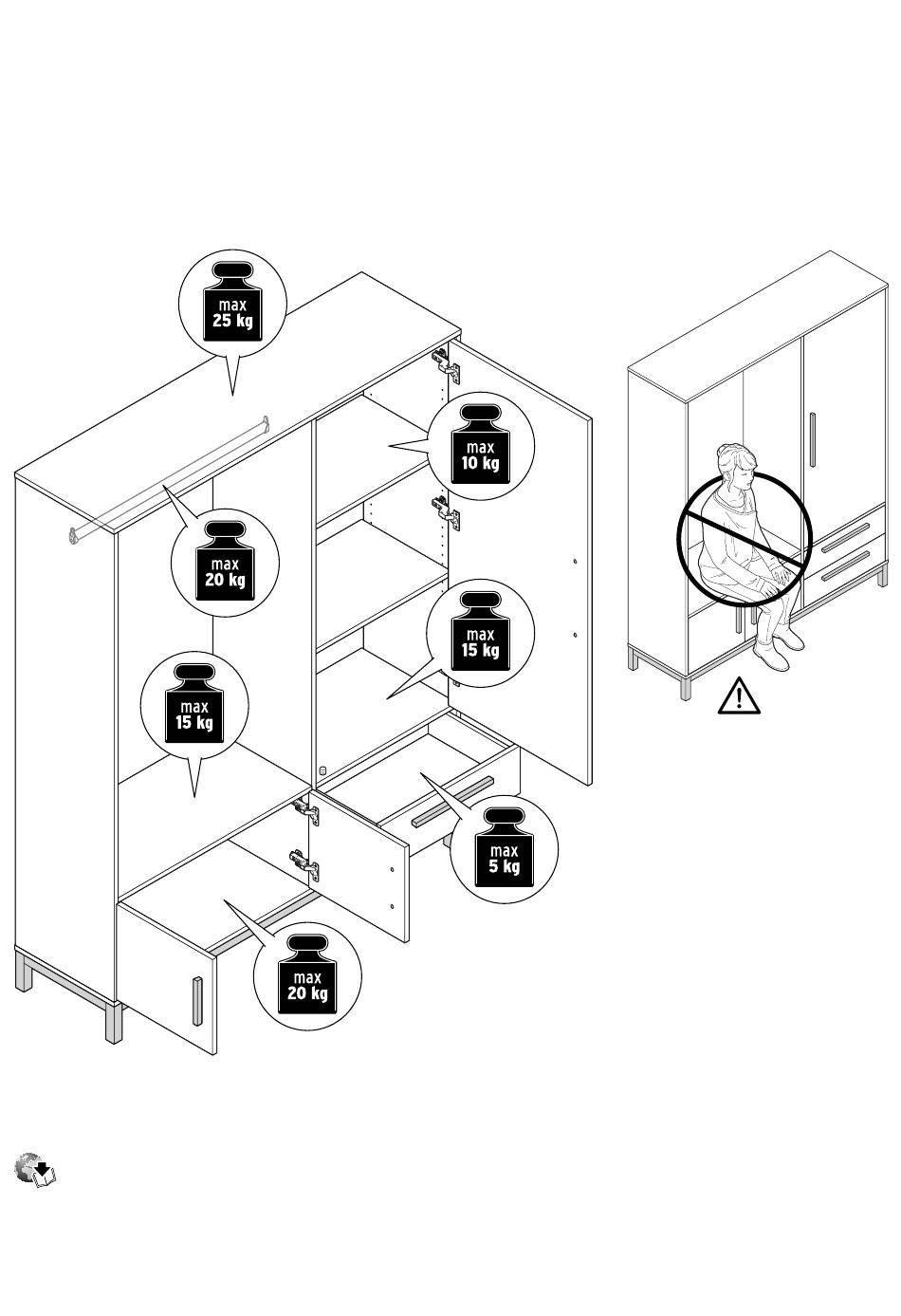 max
25 kg

max
10 kg

max
20 kg

max
15 kg

max
15 kg

max
5 kg

max
20 kg