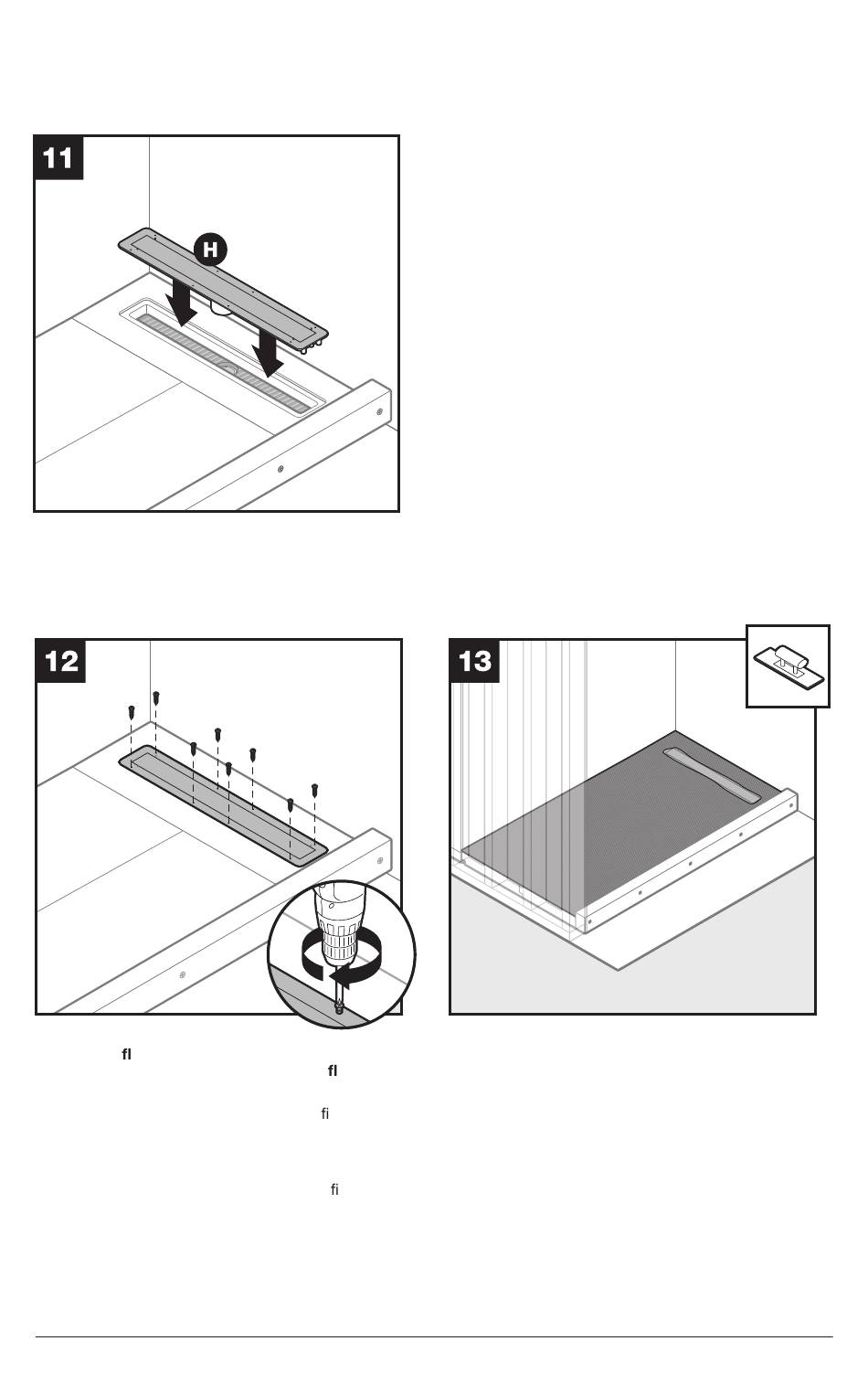 11

H

12

13

fl

fl

fi

fi