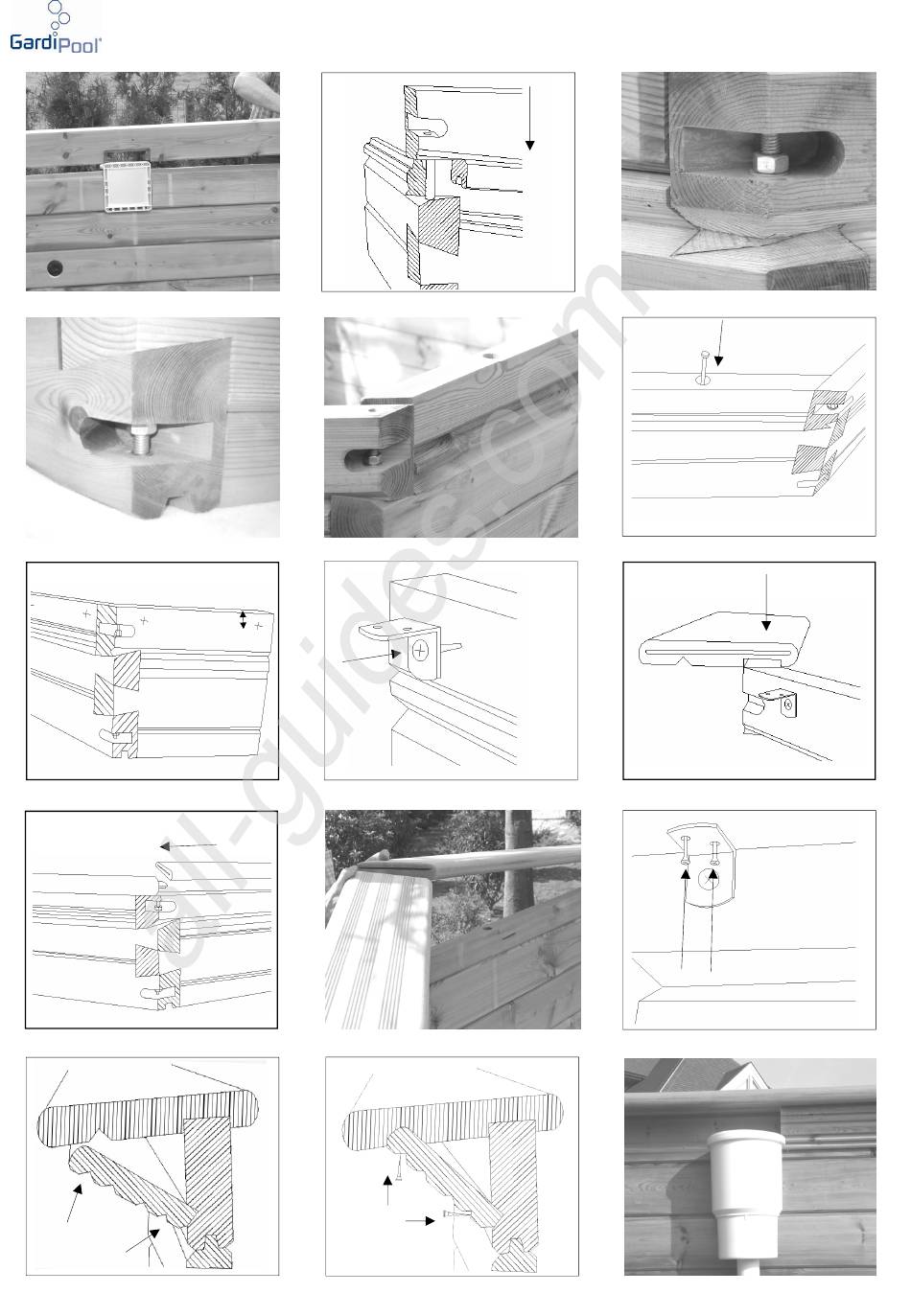 GardiPool®

all-guides.com