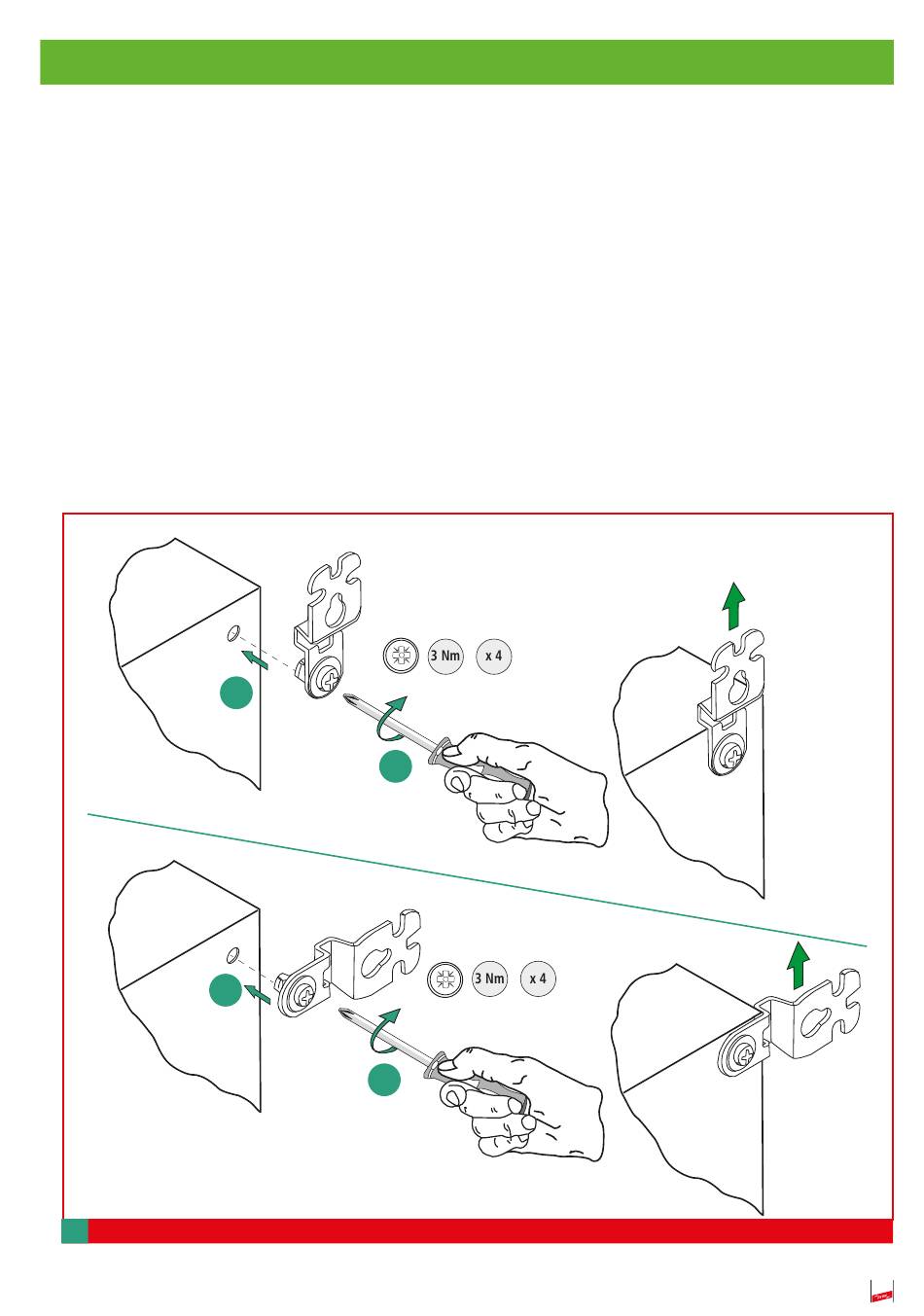 3 Nm
x 4
3 Nm
x 4