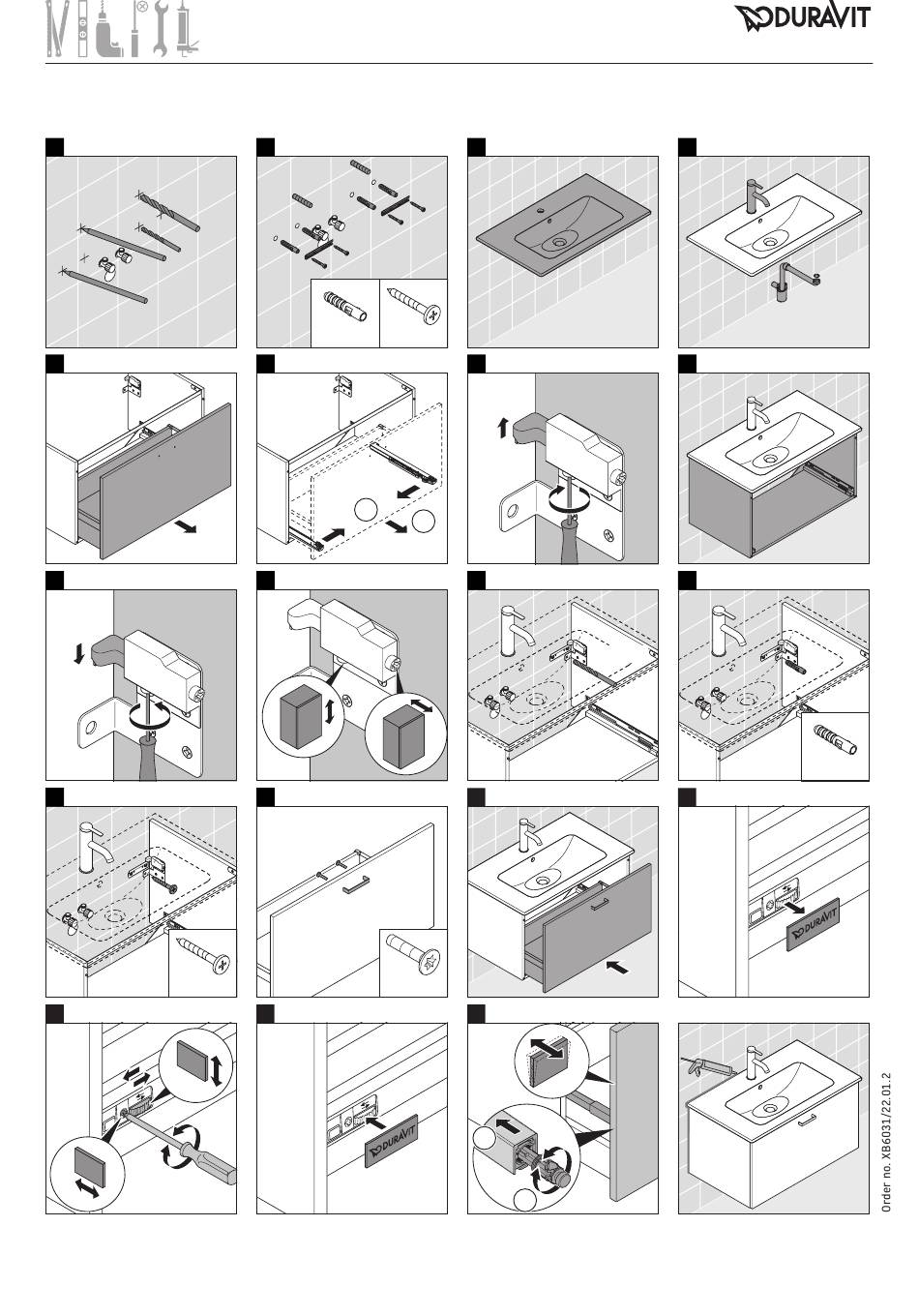 DURAVIT

DURAVIT

DURAVIT

Order no. XB6031/22.01.2