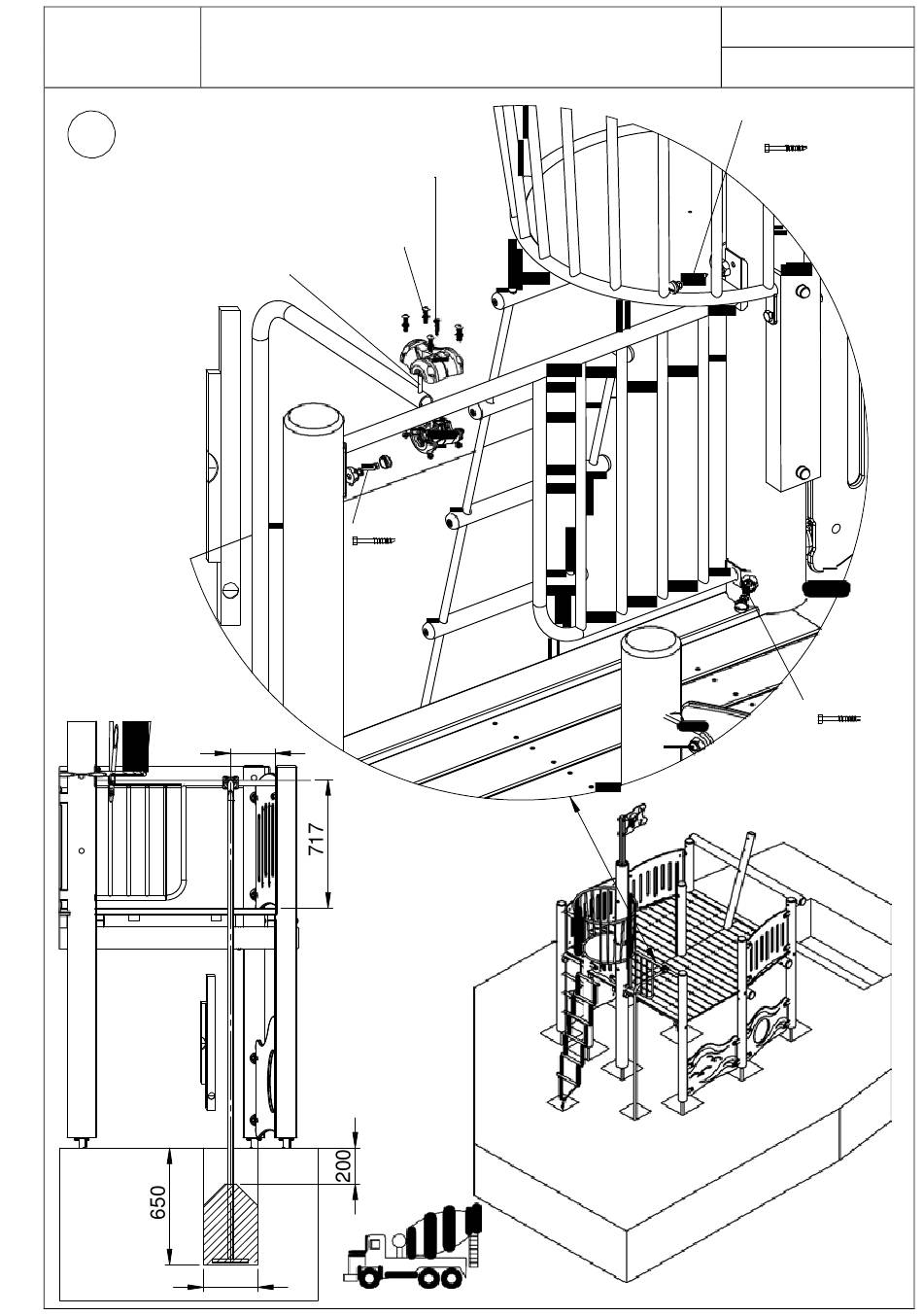 717

200

650