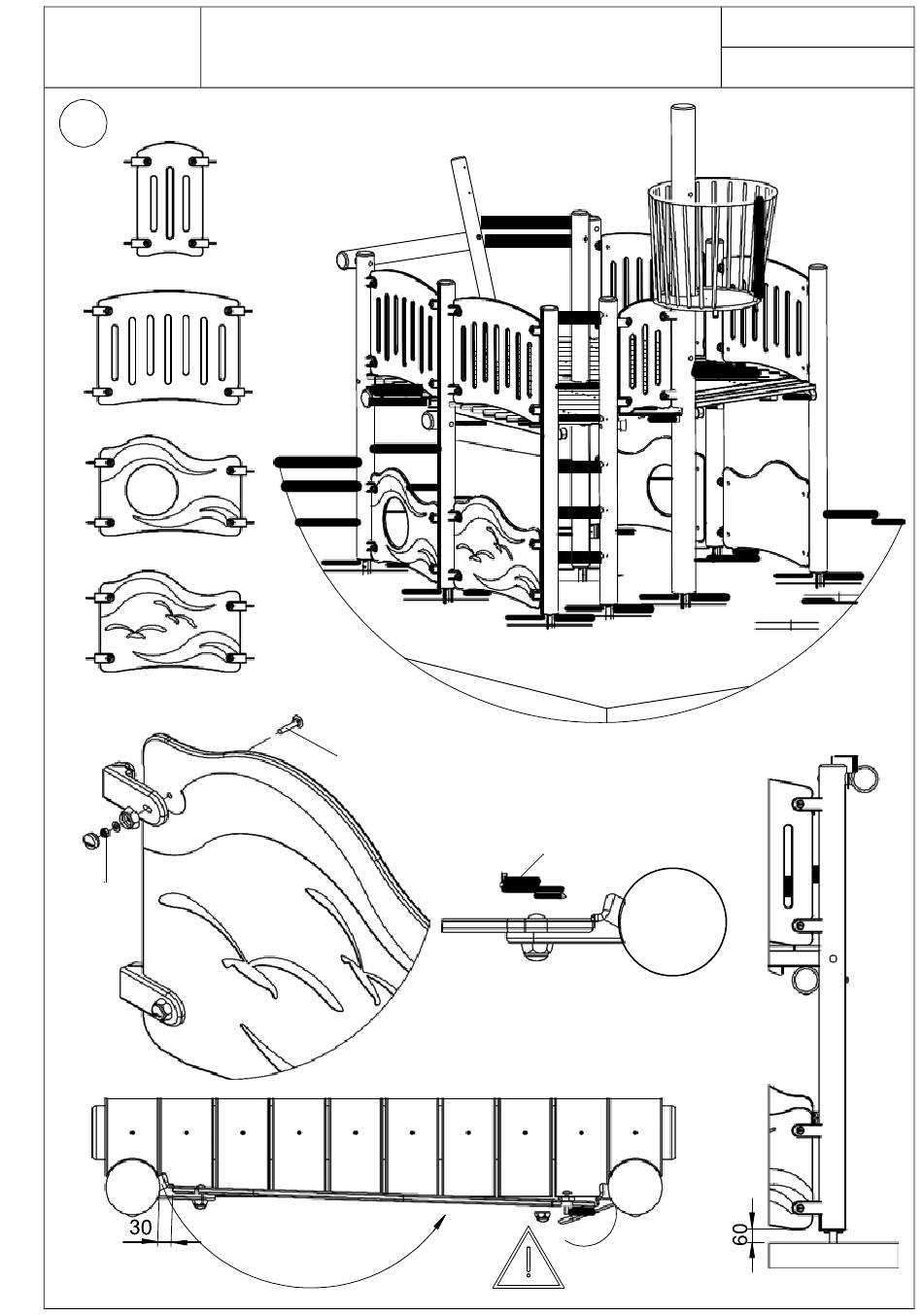 30

60