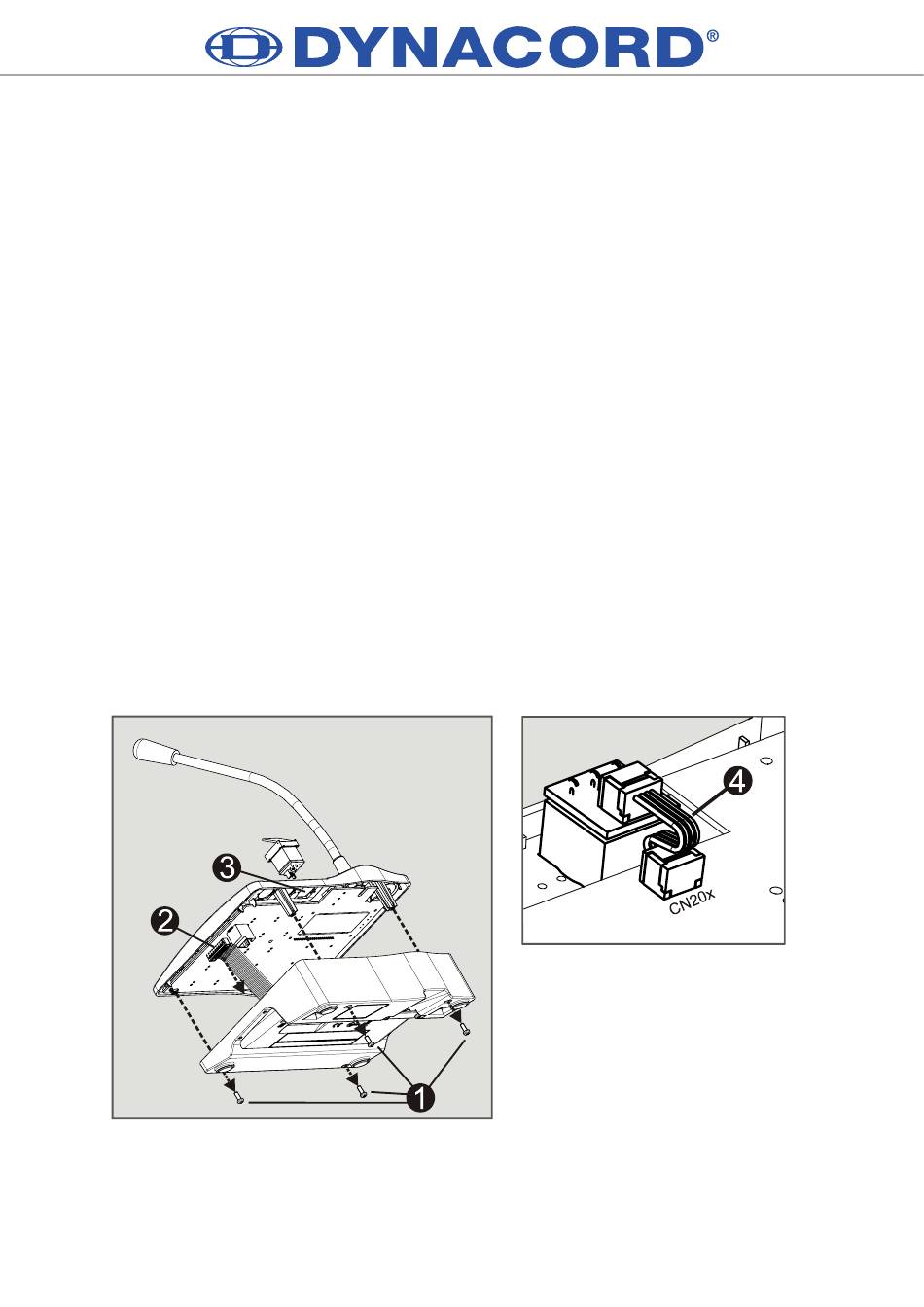 DYNACORD®

3

2

1

4

CN20x