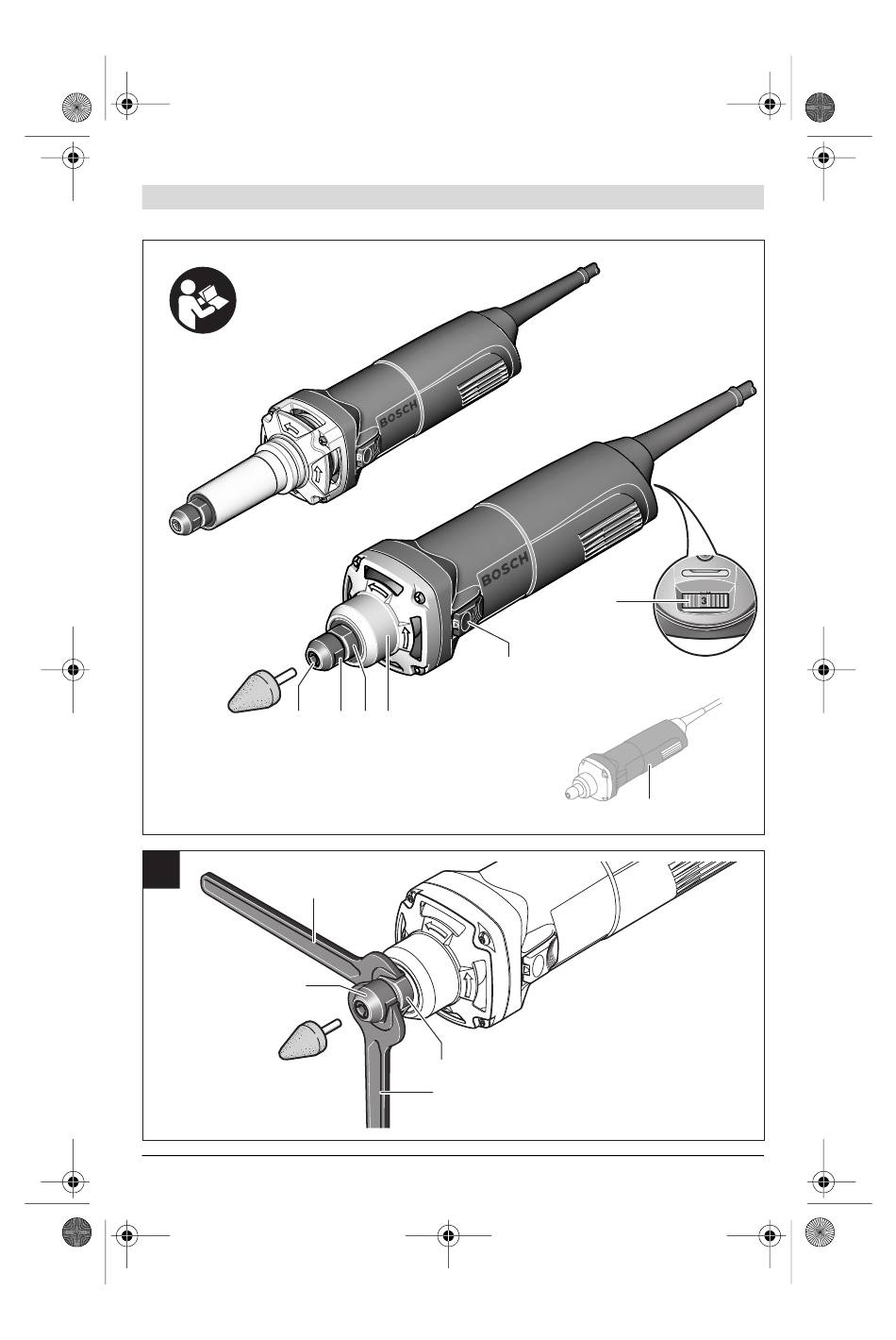 BOSCH

BOSCH

3