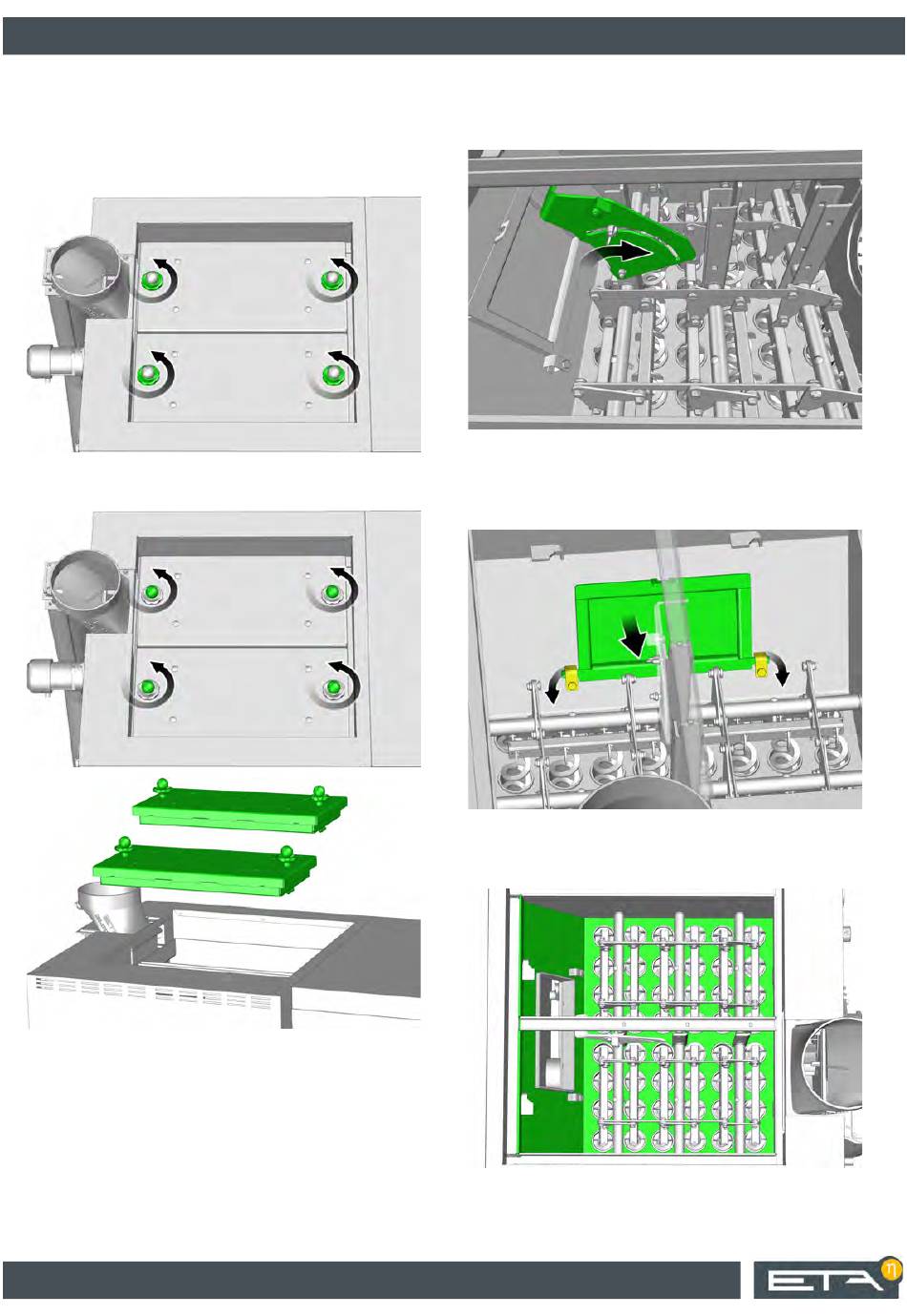 ETA