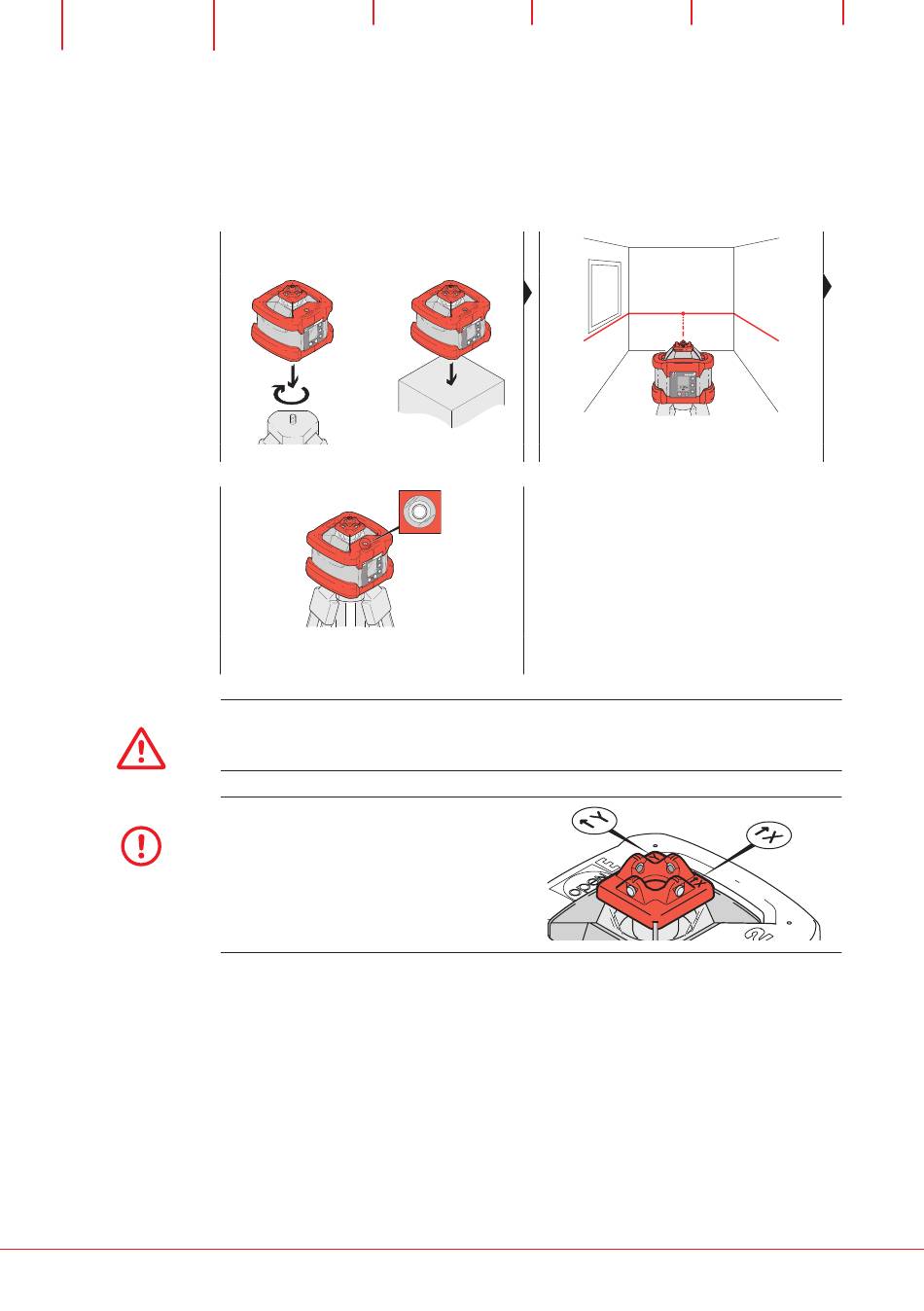 Y

X