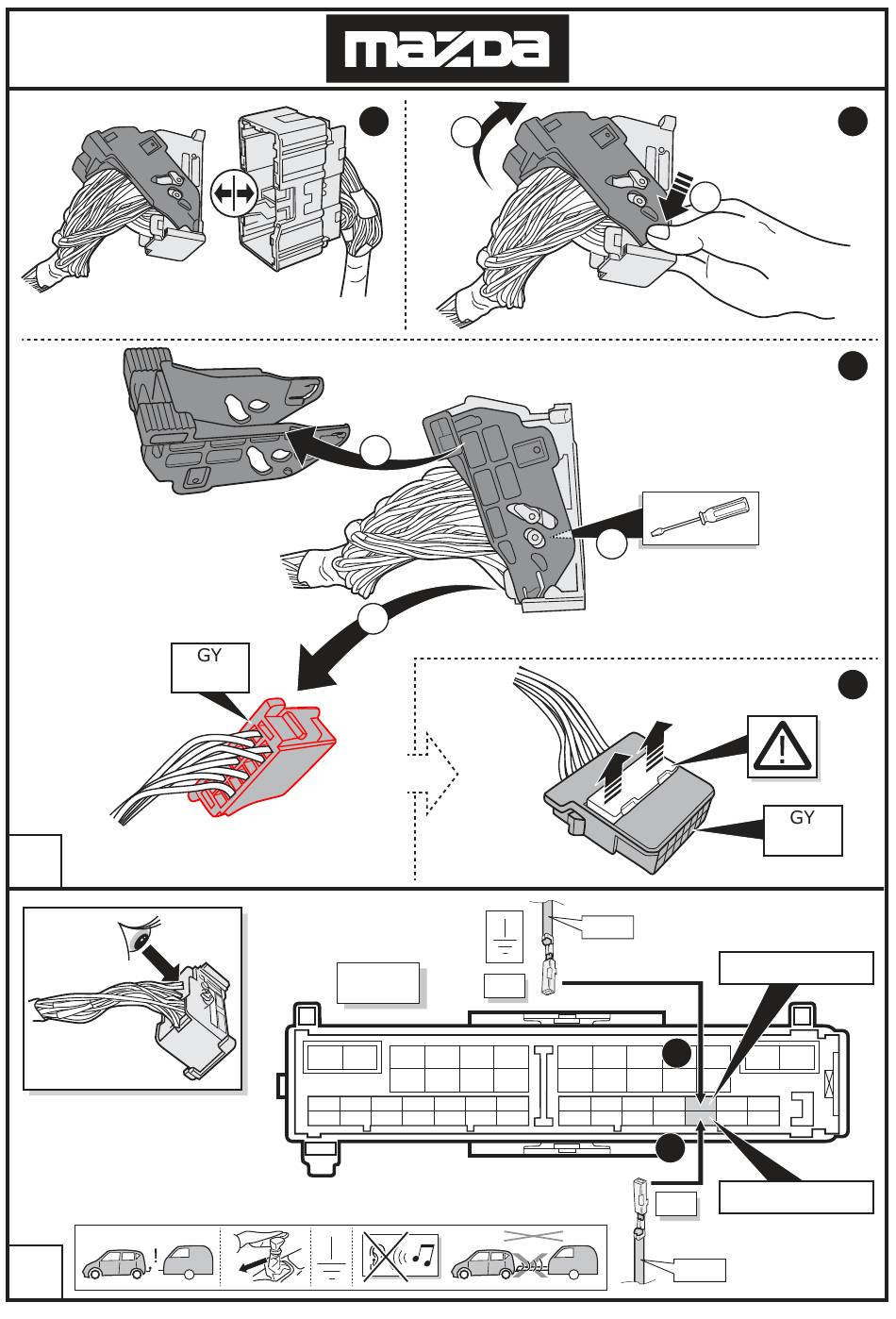 mazda

GY

GY