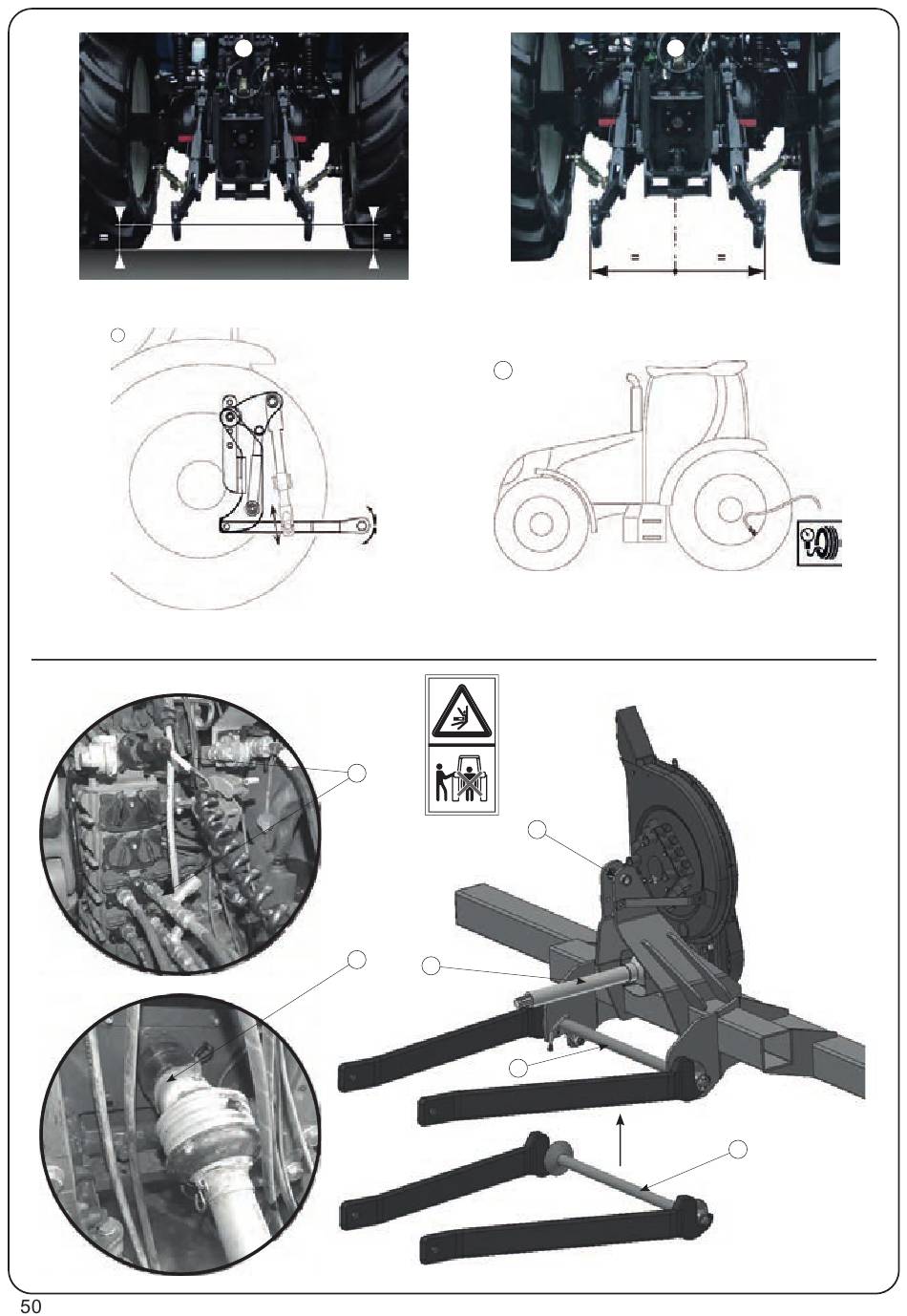 =
=
=
=
50