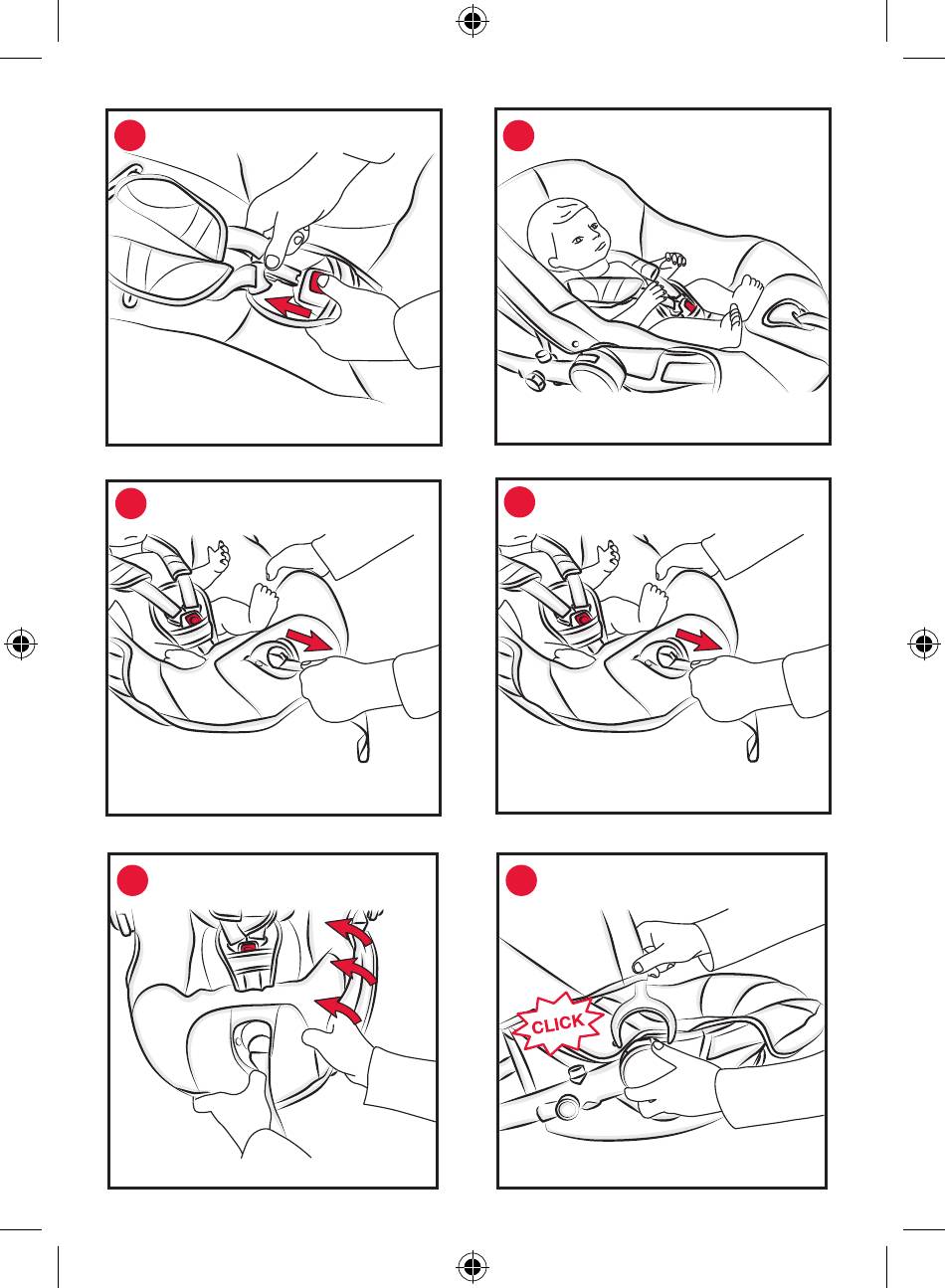 CLICK