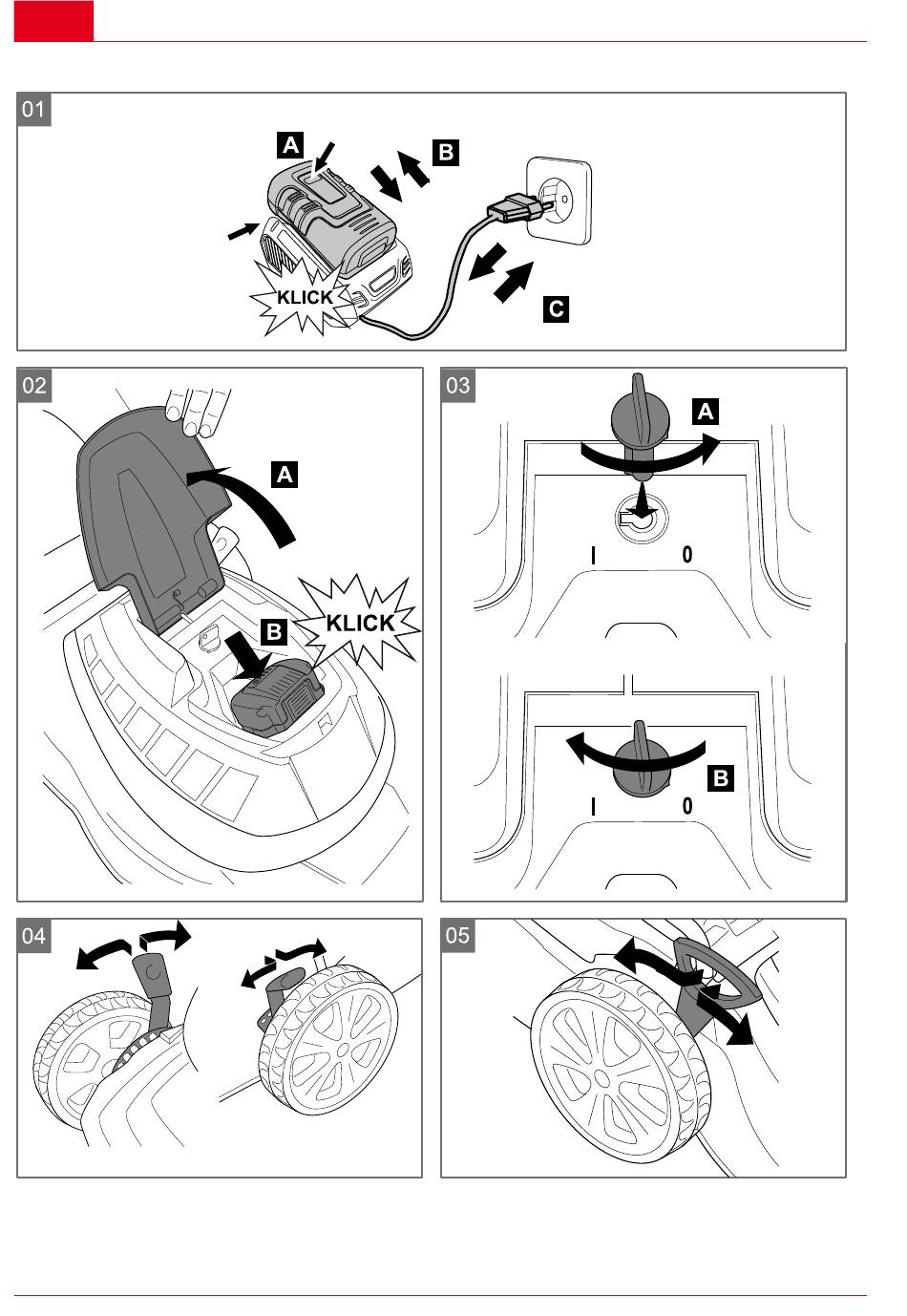 01

A

B

KLICK

C

02

A

B

KLICK

03

A

I

0

B

I

0

04

05