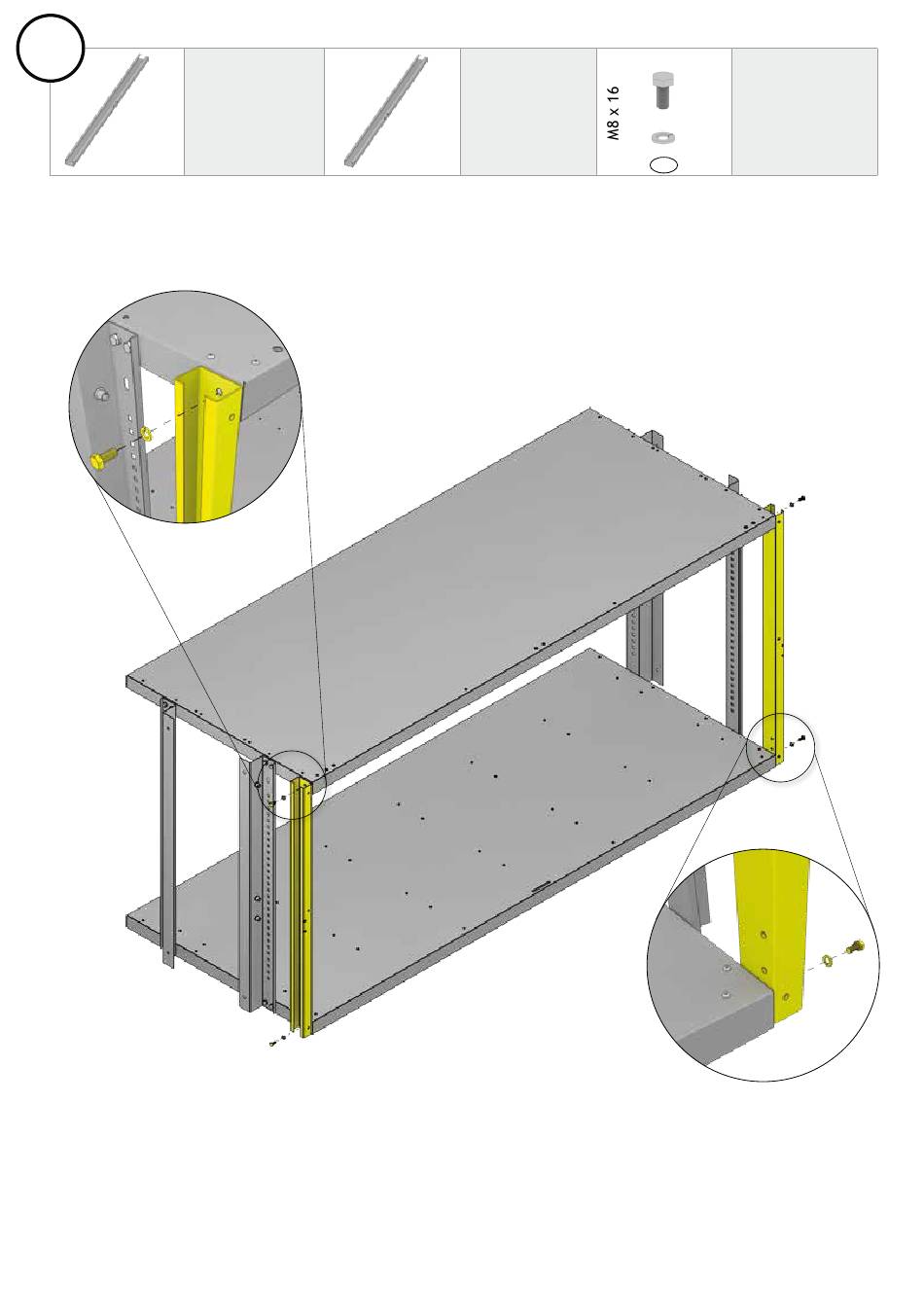 M8 x 16