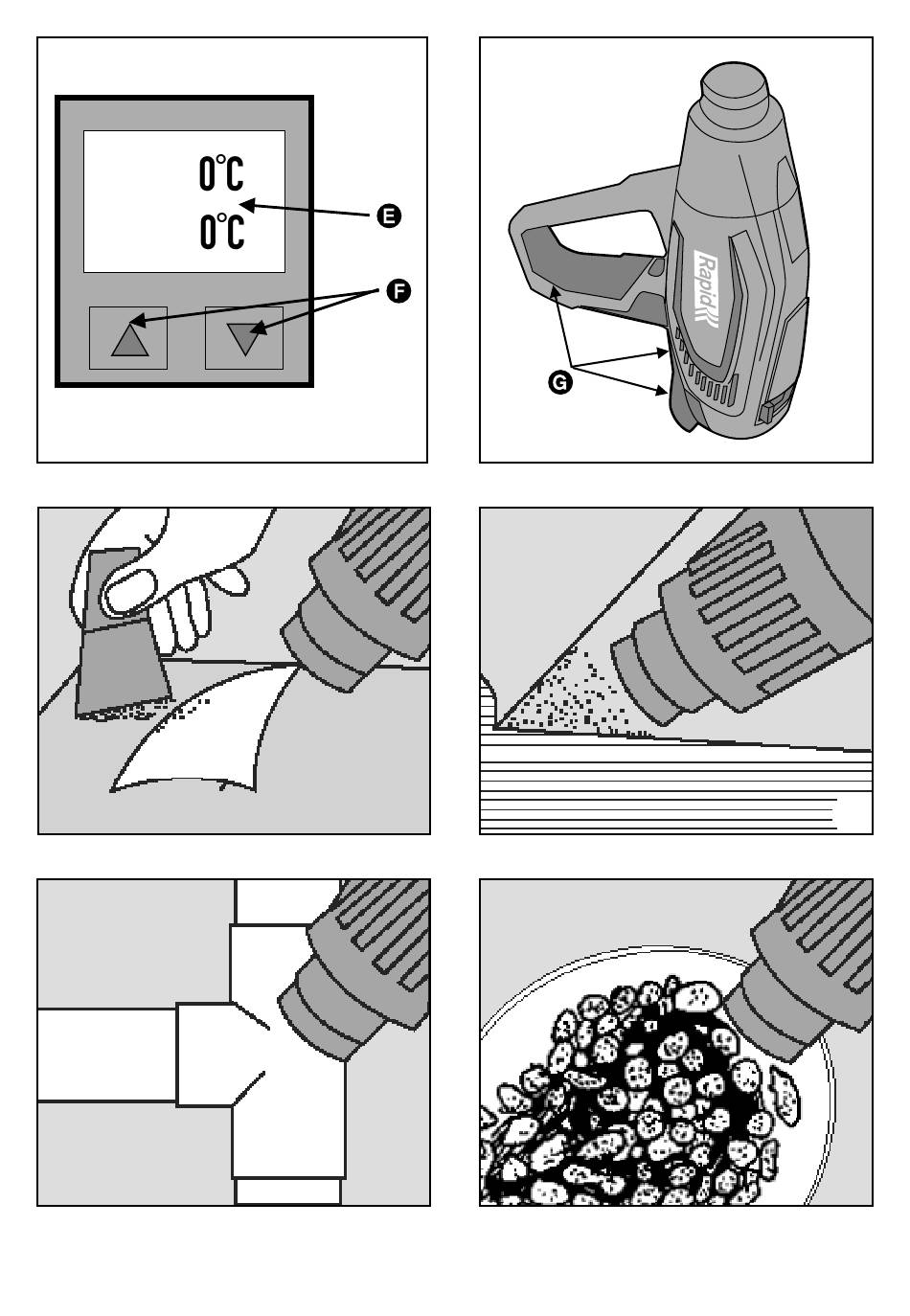 0°C
0°C
E
F

Rapid
G