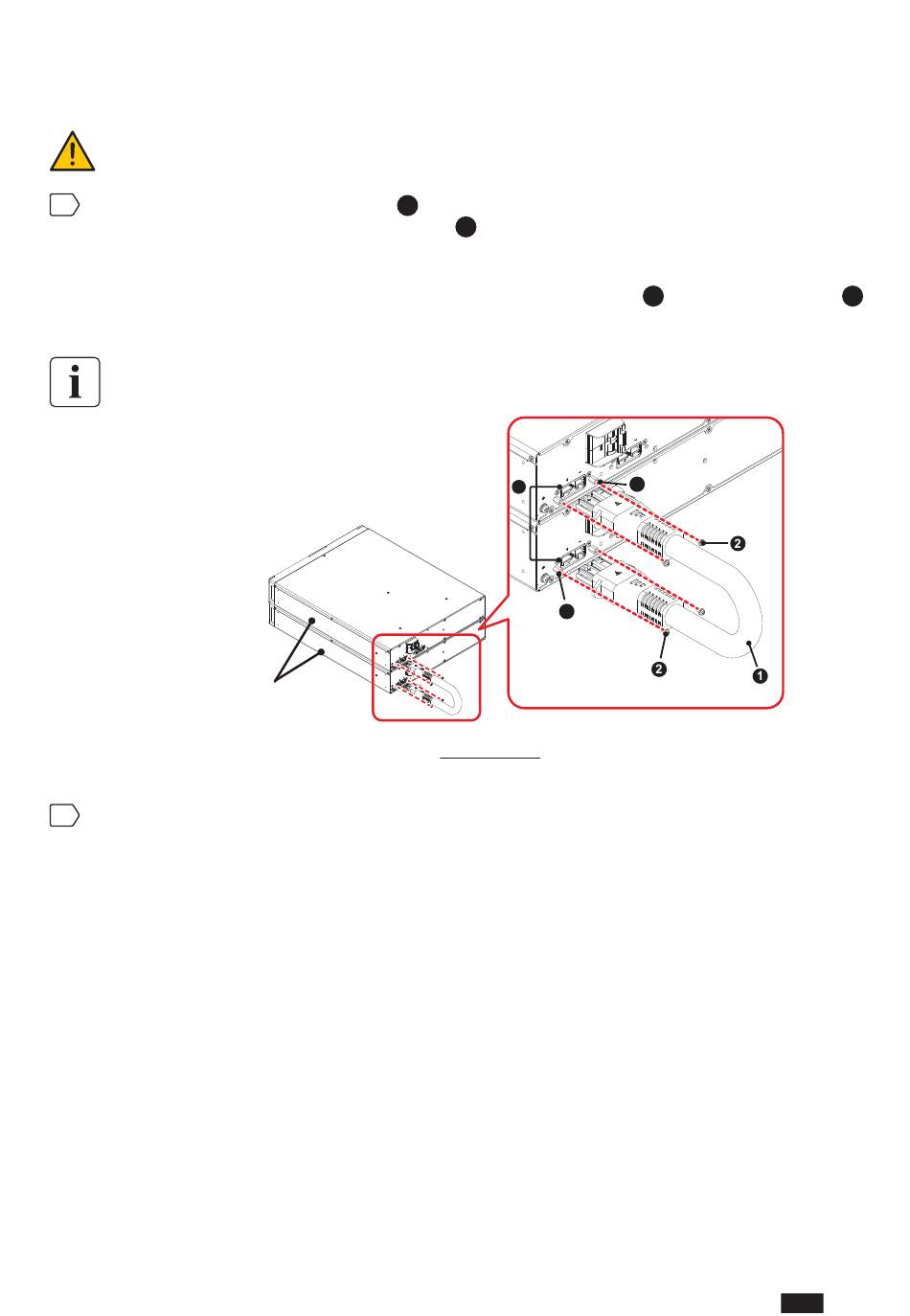 2

2

1