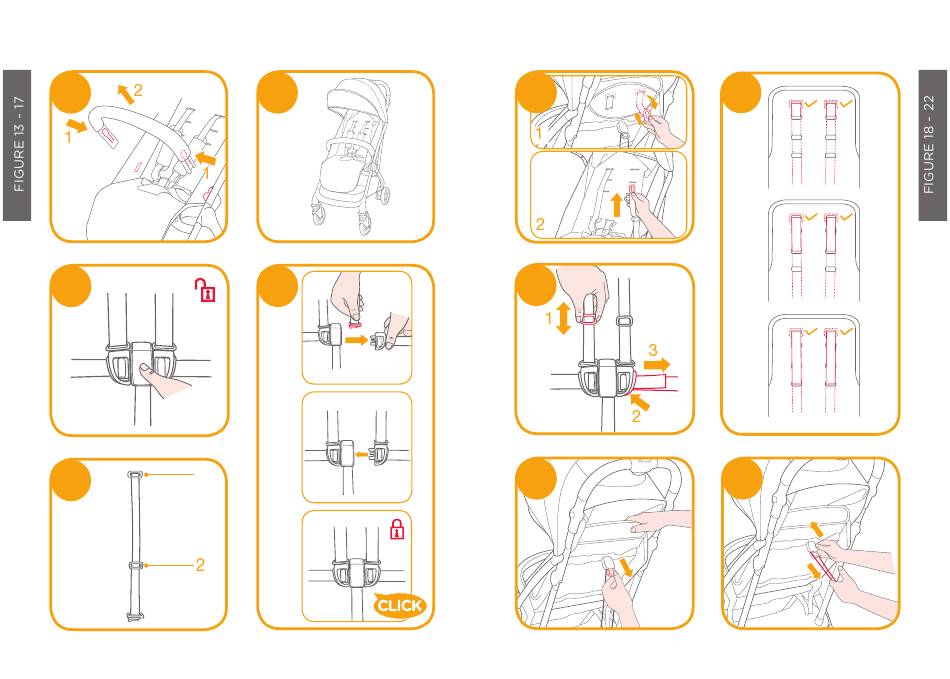 FIGURE 13 - 17

2
1
1

2

CLICK

FIGURE 18 - 22

1
2

1
3
2