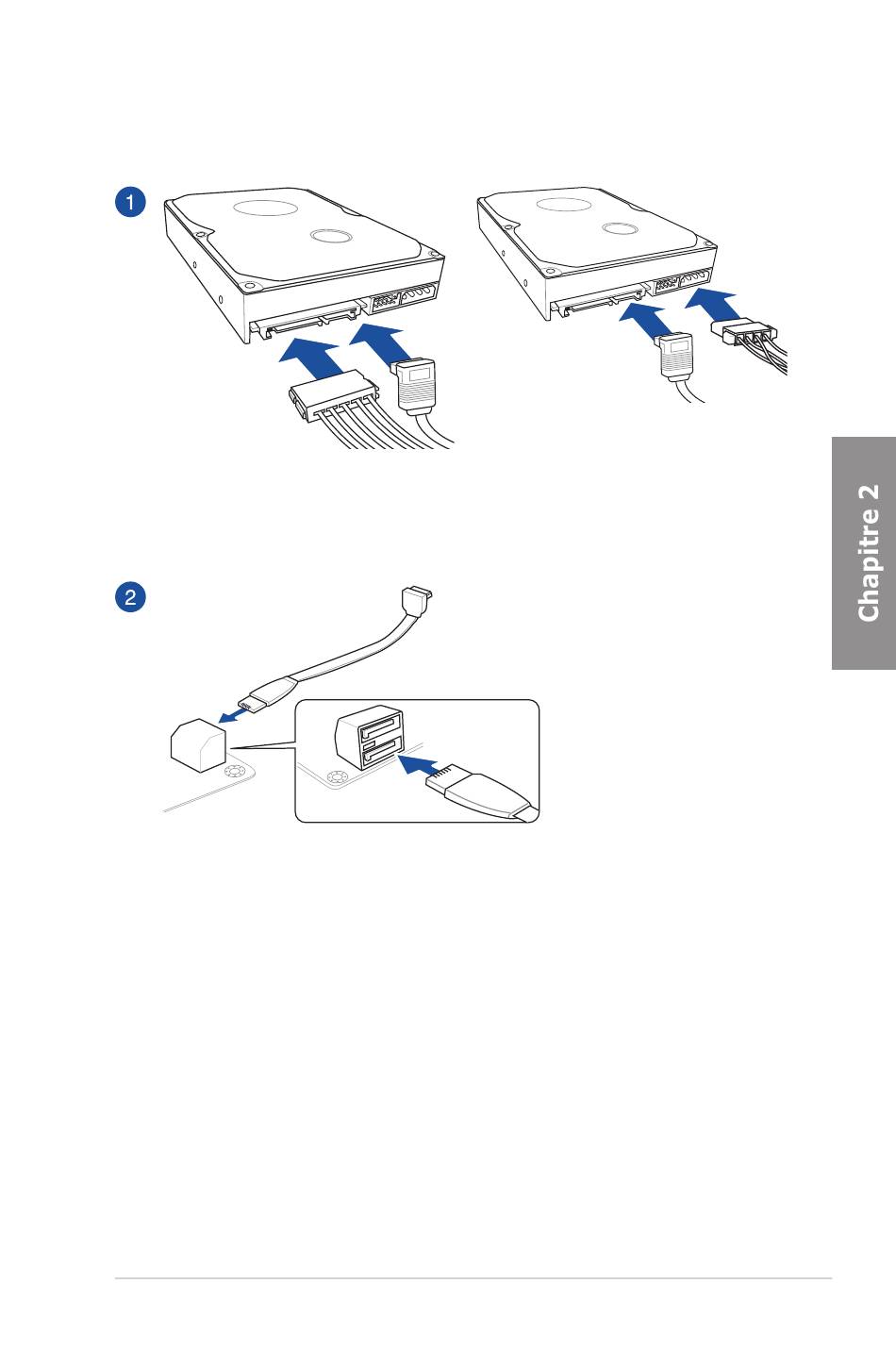 1

2

Chapitre 2