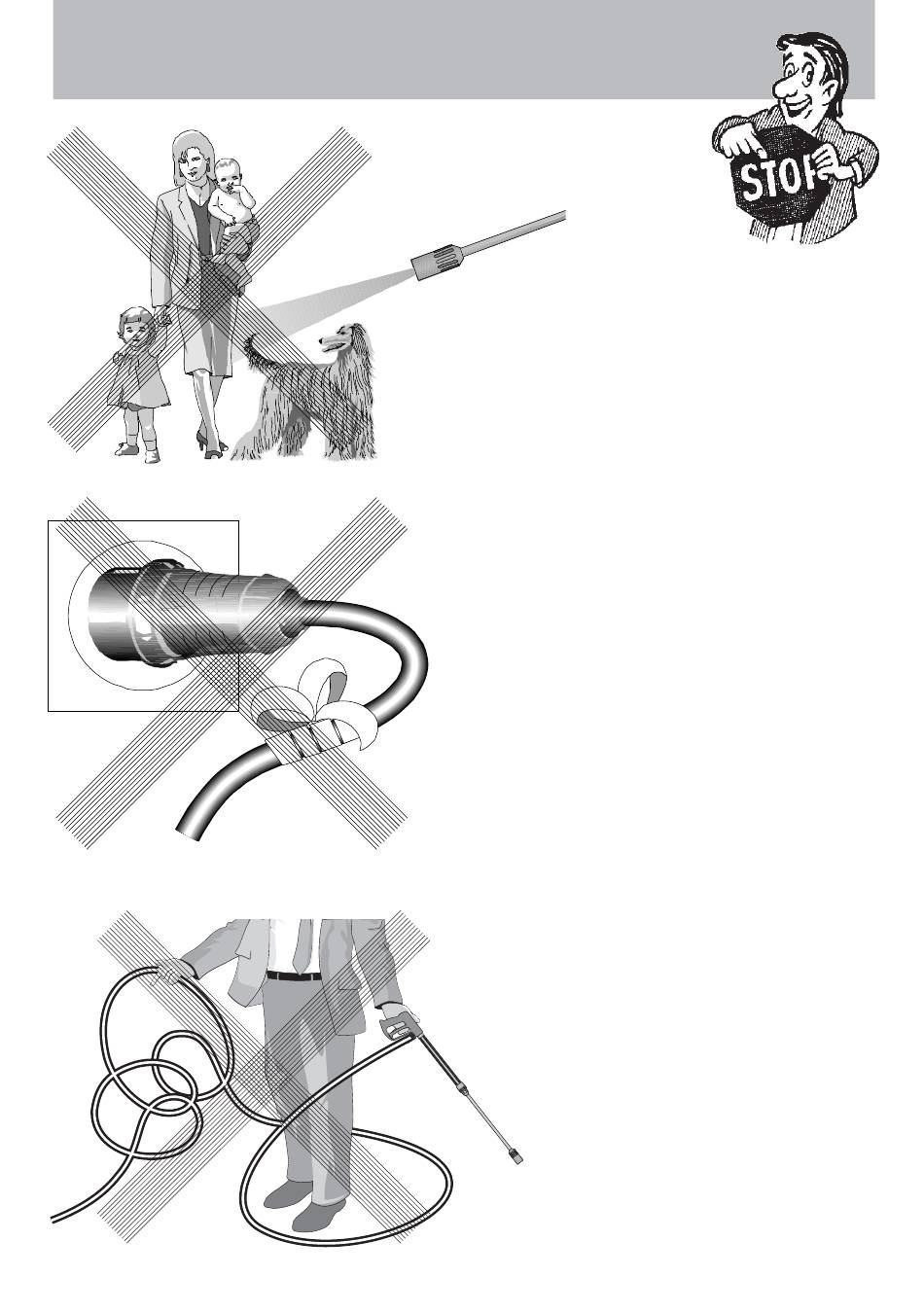 STOP