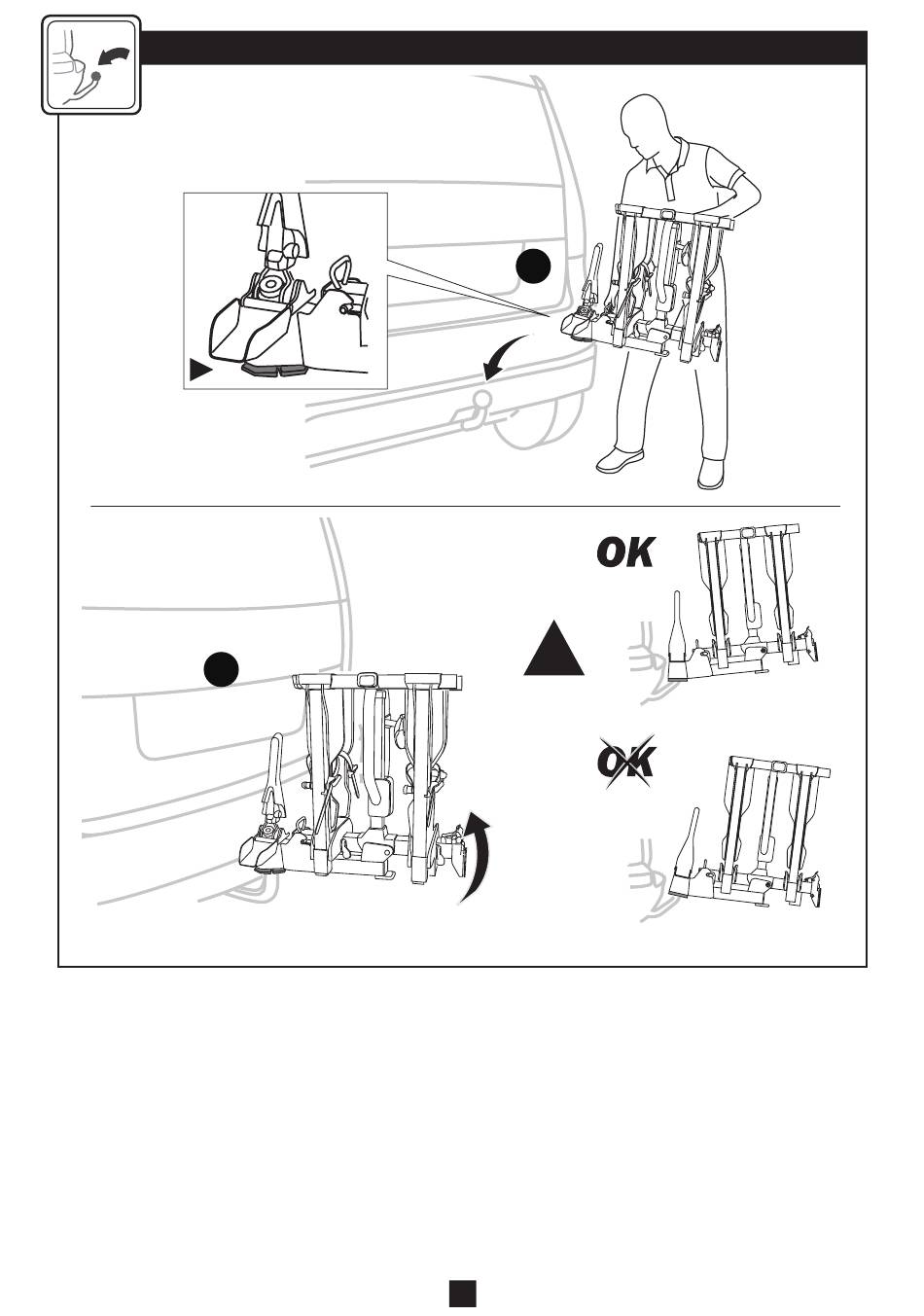 OK

OK