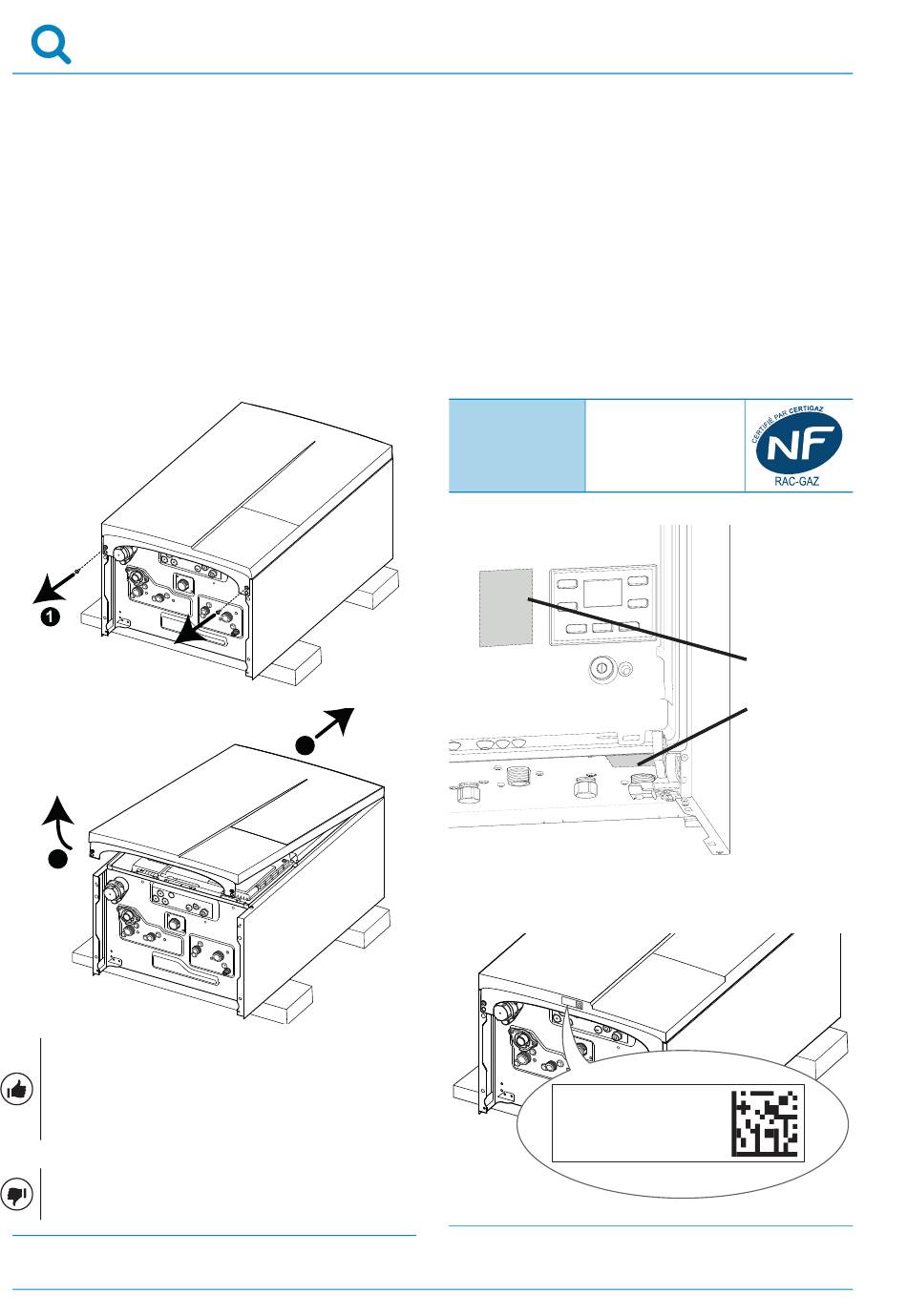 1

CERTIFIÉ PAR CERTIGAZ
NF
RAC-GAZ