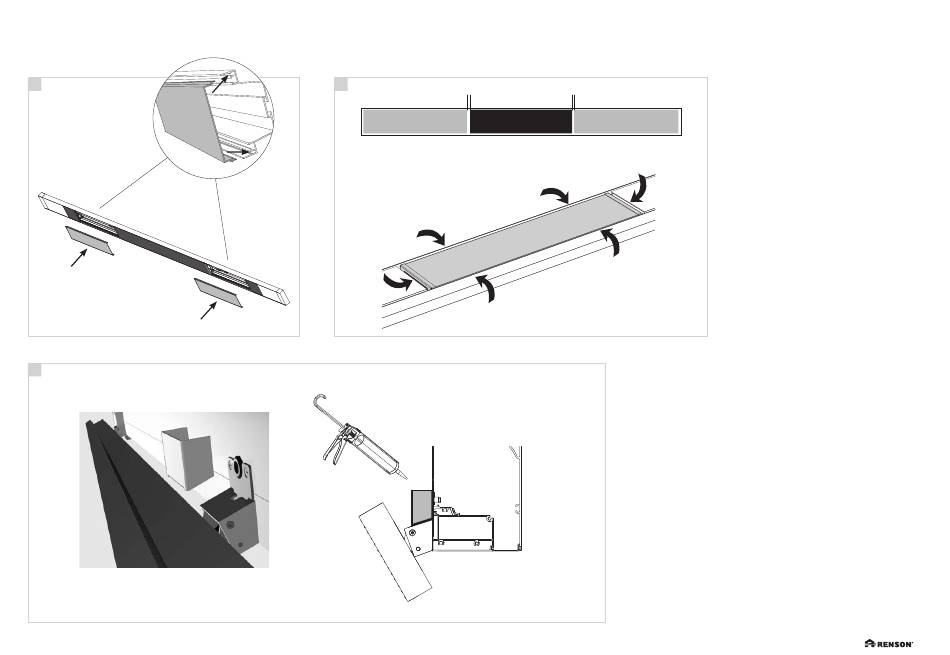 RENSON