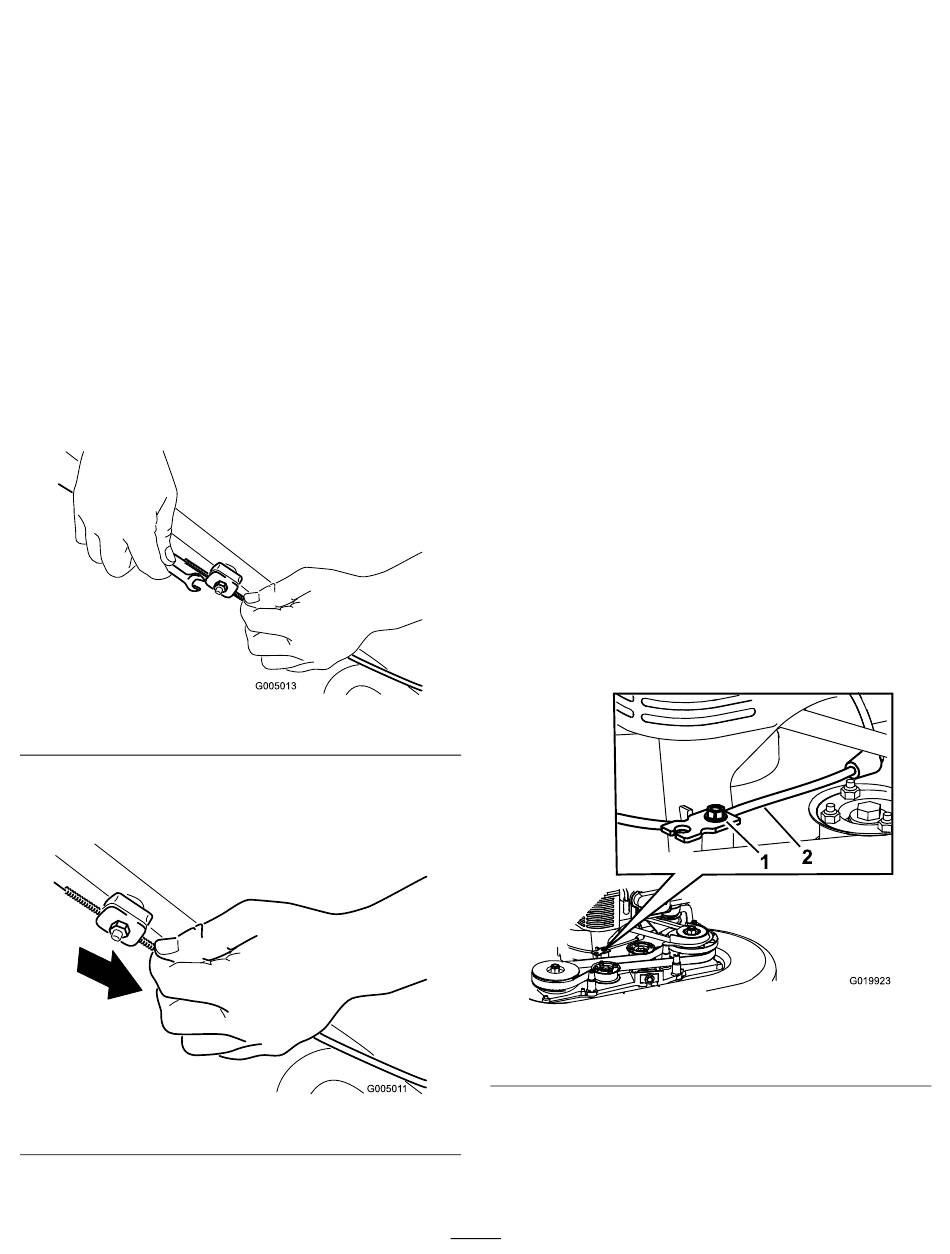 G005013

G005011

1

2

G019923