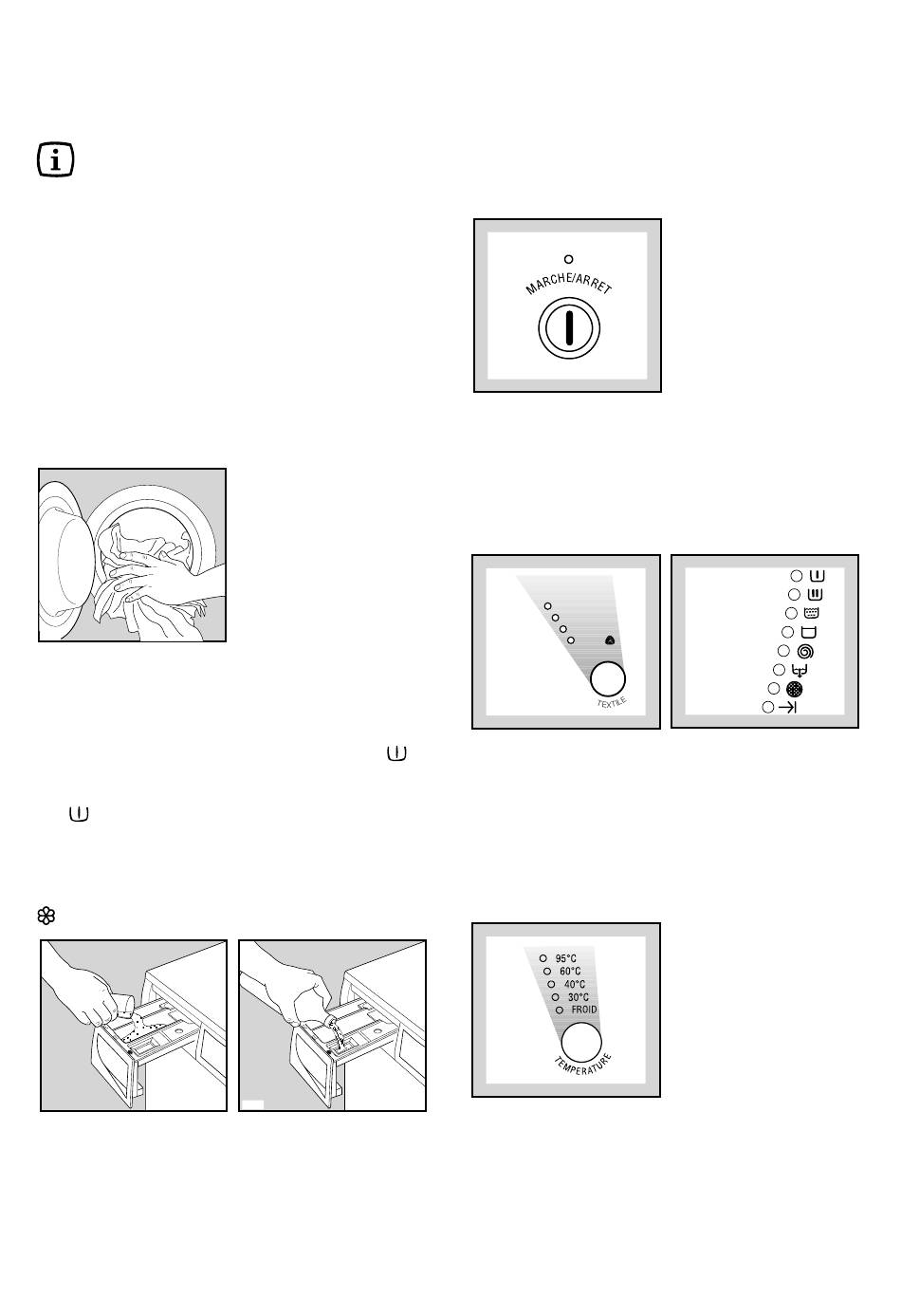 MARCHE/ARRET

TEXTILE

95°C
60°C
40°C
30°C
FROID

TEMPERATURE