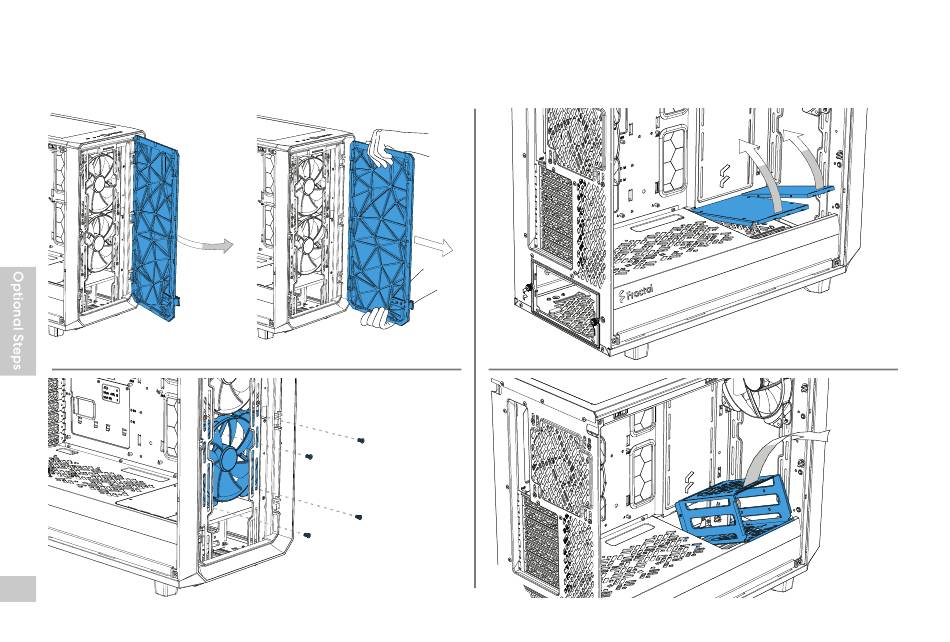 Optional Steps

Fractal