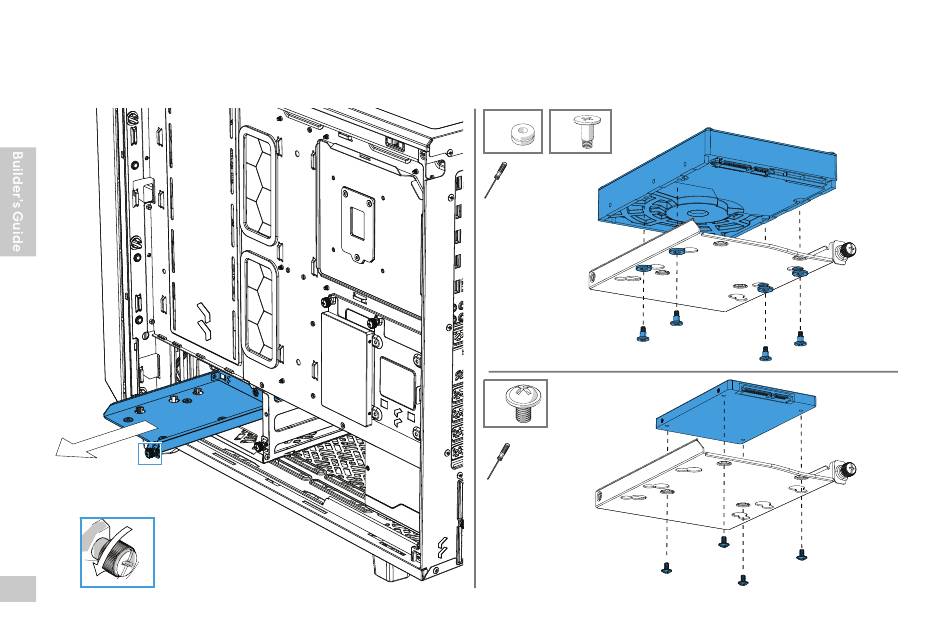 Builder's Guide