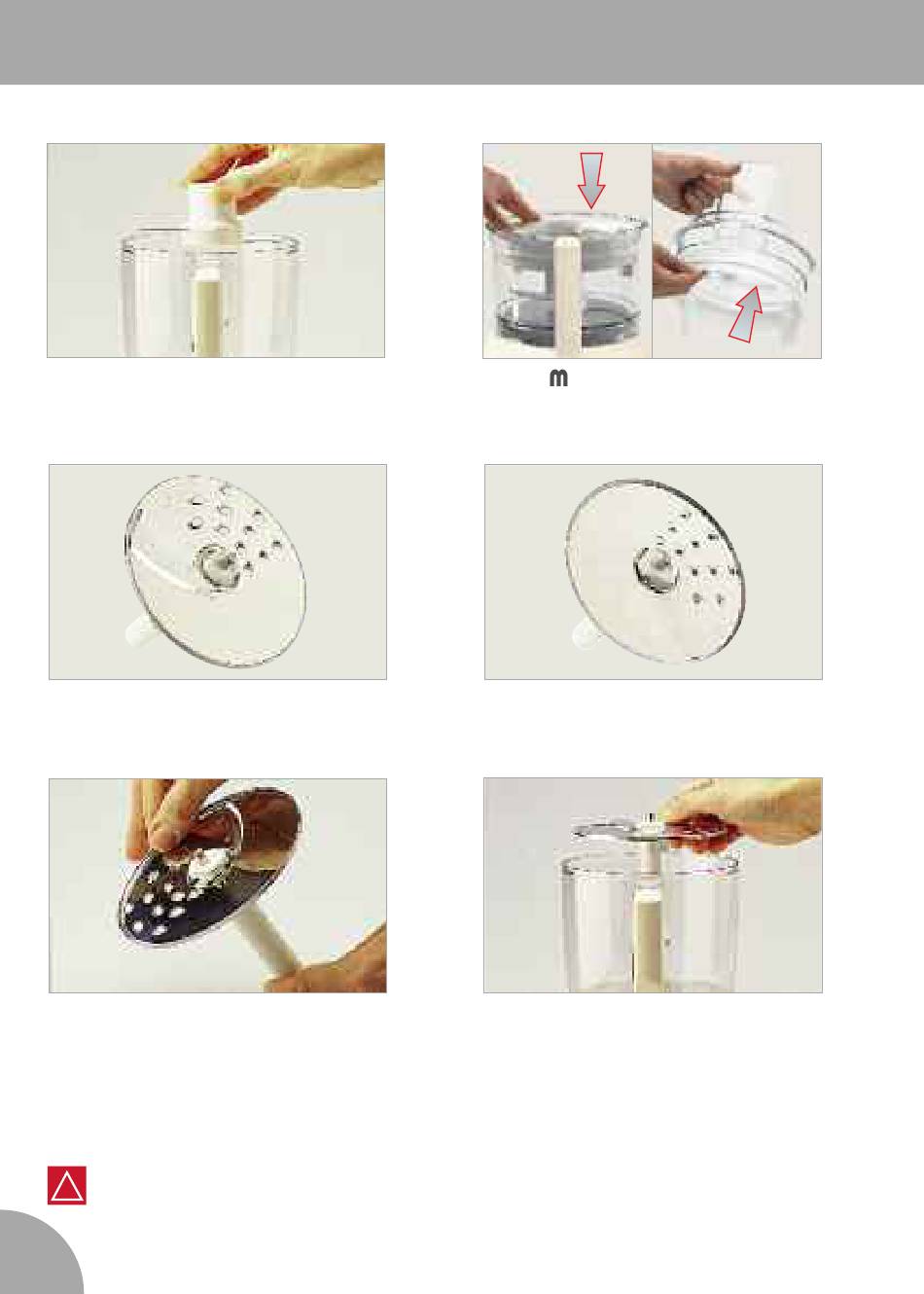 m