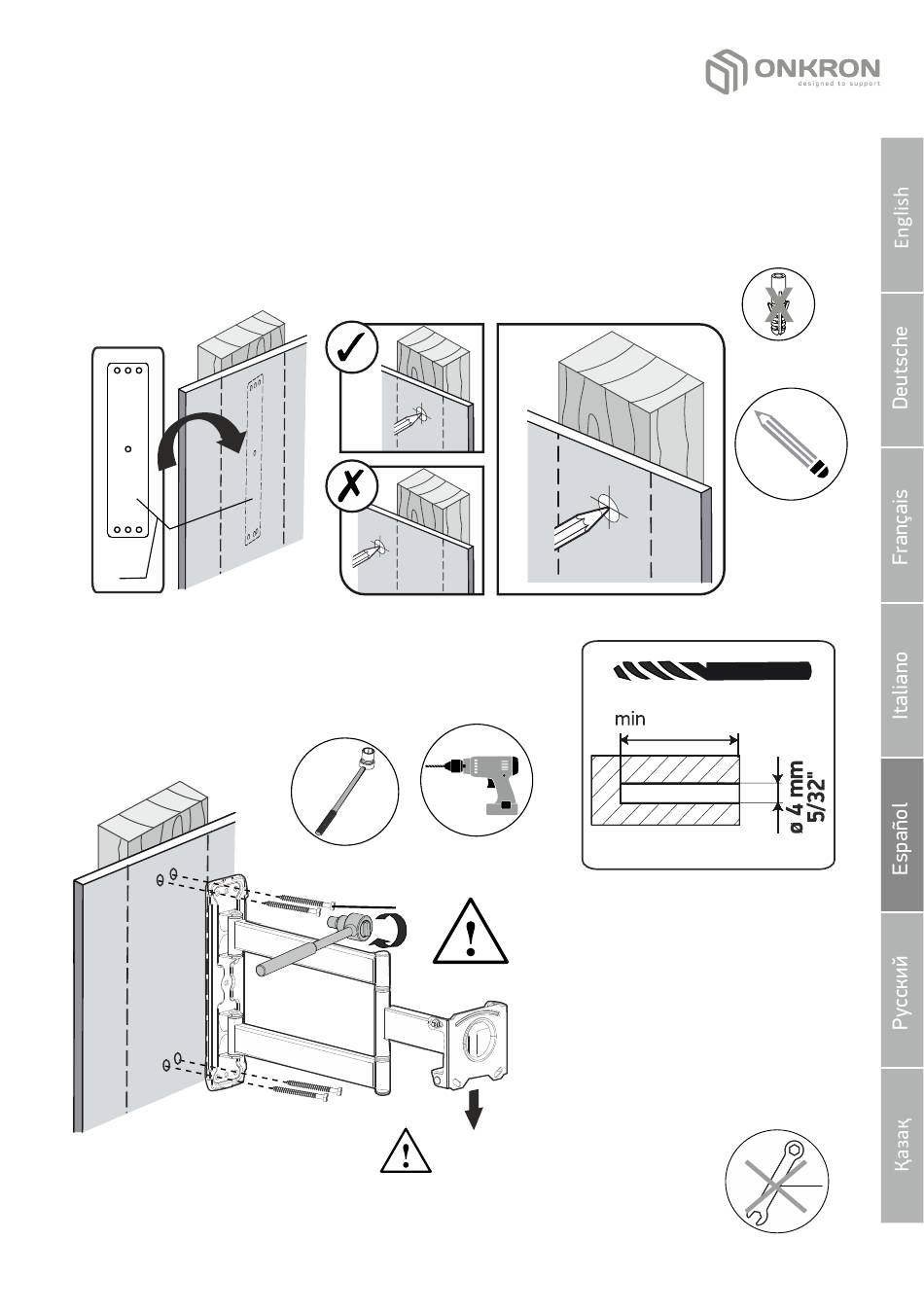 ONKRON
designed to support

English
Deutsche
Français
Italiano
Español
Русский
Қазақ

min
ø 4 mm
5/32"