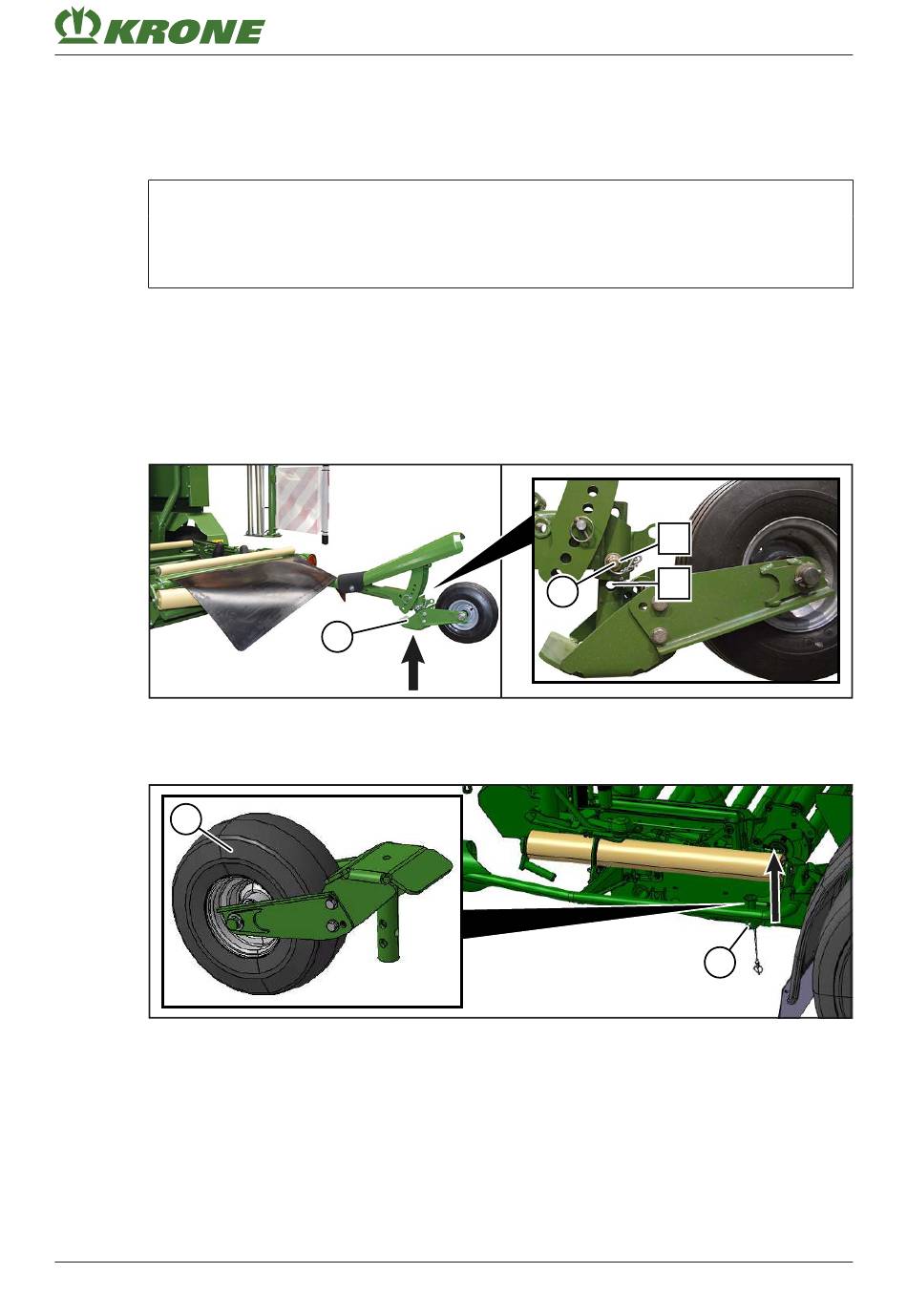 KRONE